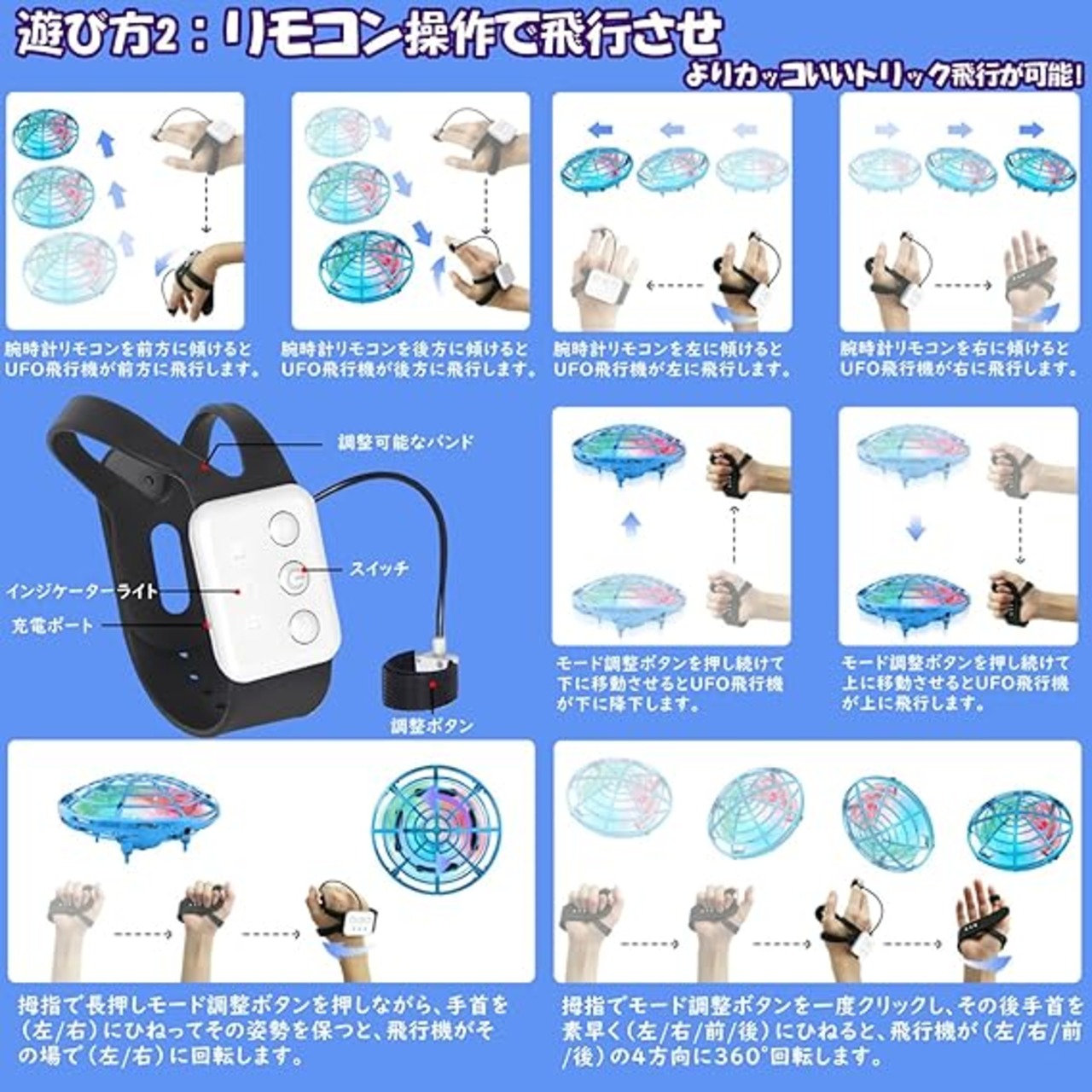 遊び方2：リモコン操作で飛行させ

よりカッコいいトリック飛行が可能!

腕時計リモコンを前方に傾けるとUFO飛行機が前方に飛行します。

腕時計リモコンを後方に傾けるとUFO飛行機が後方に飛行します。

腕時計リモコンを左に傾けるとUFO飛行機が左に飛行します。

腕時計リモコンを右に傾けるとUFO飛行機が右に飛行します。

調整可能なバンド

スイッチ

インジケーターライト

充電ポート

調整ボタン

モード調整ボタンを押し続けて下に移動させるとUFO飛行機が下に降下します。

モード調整ボタンを押し続けて上に移動させるとUFO飛行機が上に飛行します。

拇指で長押しモード調整ボタンを押しながら、手首を（左/右）にひねってその姿勢を保つと、飛行機がその場で（左/右）に回転します。

拇指でモード調整ボタンを一度クリックし、その後手首を素早く（左/右/前/後）にひねると、飛行機が（左/右/前/後）の4方向に360°回転します。