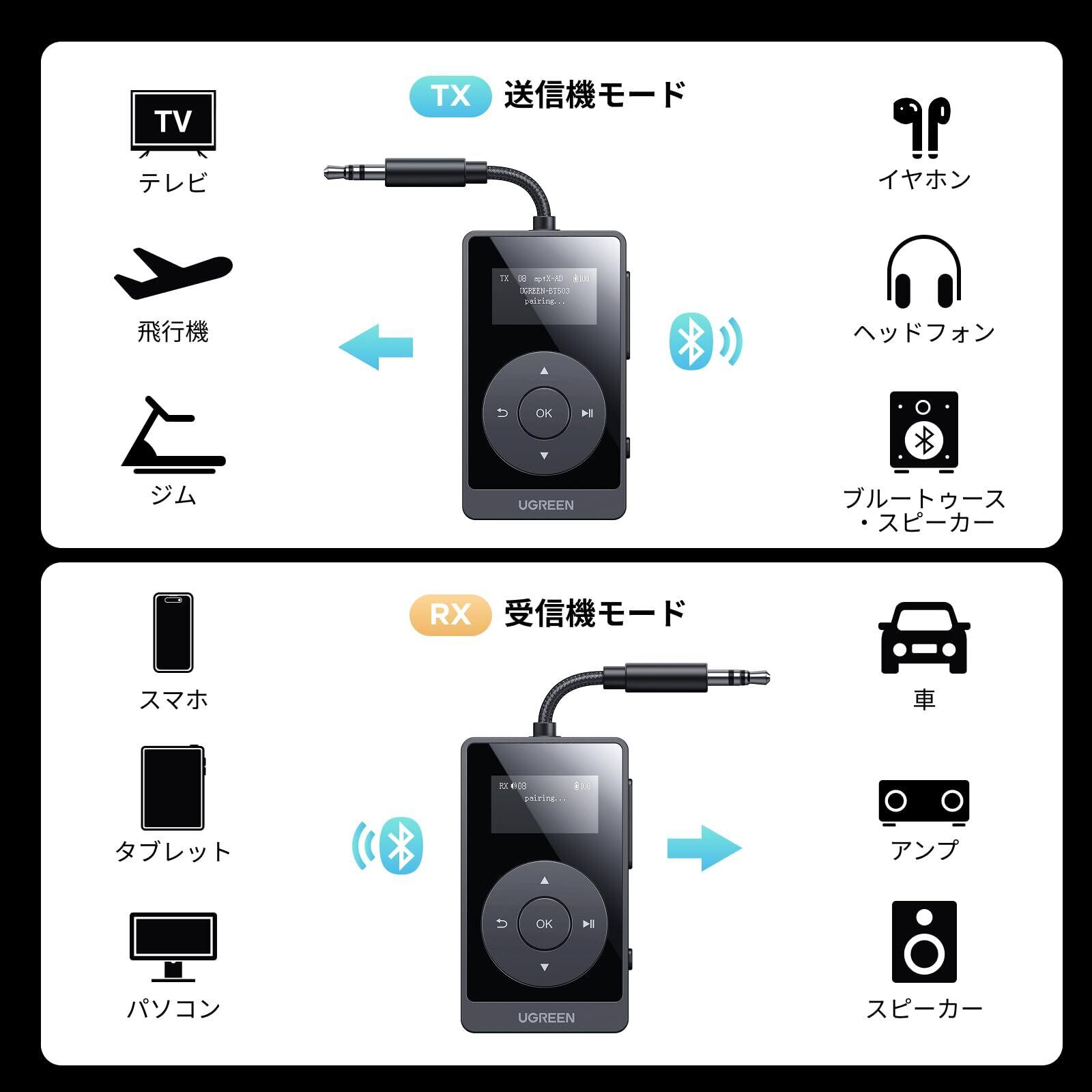 TX 送信機モード

TV

テレビ

飛行機

ジム

TX 08 aptX-AD 100
UGREEN-BT503
pairing...

OK

UGREEN

イヤホン

ヘッドフォン

ブルートゥース・スピーカー

RX 受信機モード

スマホ

タブレット

パソコン

RX 08 100
pairing...

OK

UGREEN

車

アンプ

スピーカー