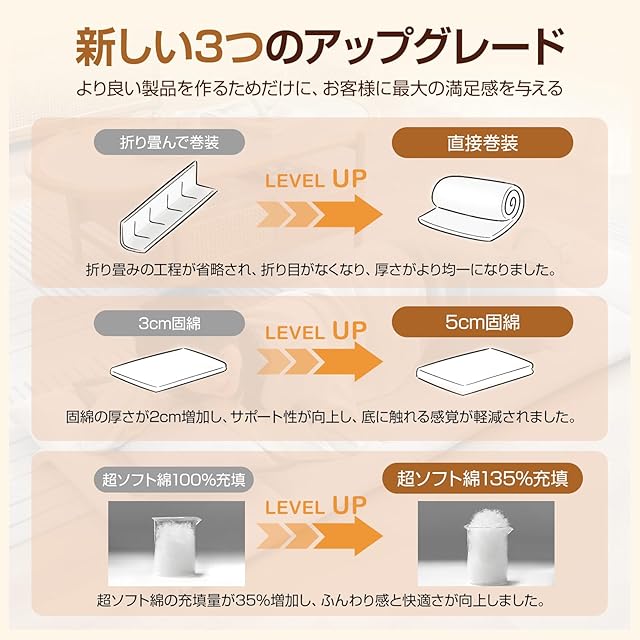 新しい3つのアップグレード

より良い製品を作るためだけに、お客様に最大の満足感を与える

折り畳んで巻装

LEVEL UP

直接巻装

折り畳みの工程が省略され、折り目がなくなり、厚さがより均一になりました。

3cm固綿

LEVEL UP

5cm固綿

固綿の厚さが2cm増加し、サポート性が向上し、底に触れる感覚が軽減されました。

超ソフト綿100%充填

LEVEL UP

超ソフト綿135%充填

超ソフト綿の充填量が35%増加し、ふんわり感と快適さが向上しました。