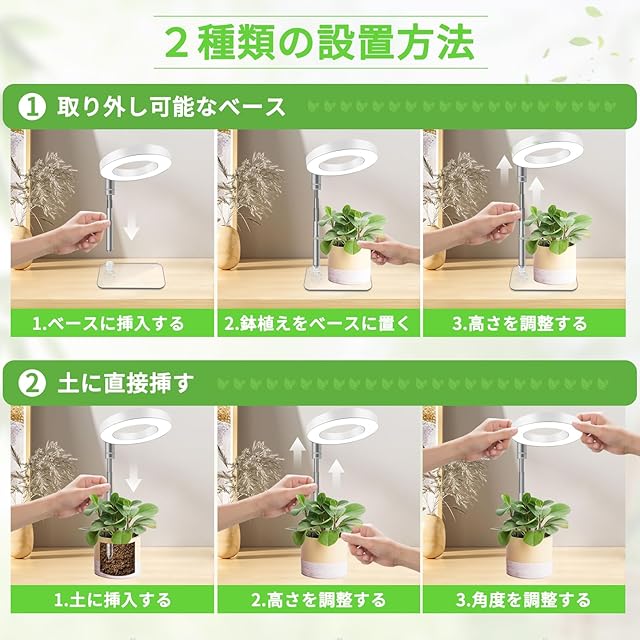 2種類の設置方法

① 取り外し可能なベース

1.ベースに挿入する

2.鉢植えをベースに置く

3.高さを調整する

② 土に直接挿す

1.土に挿入する

2.高さを調整する

3.角度を調整する