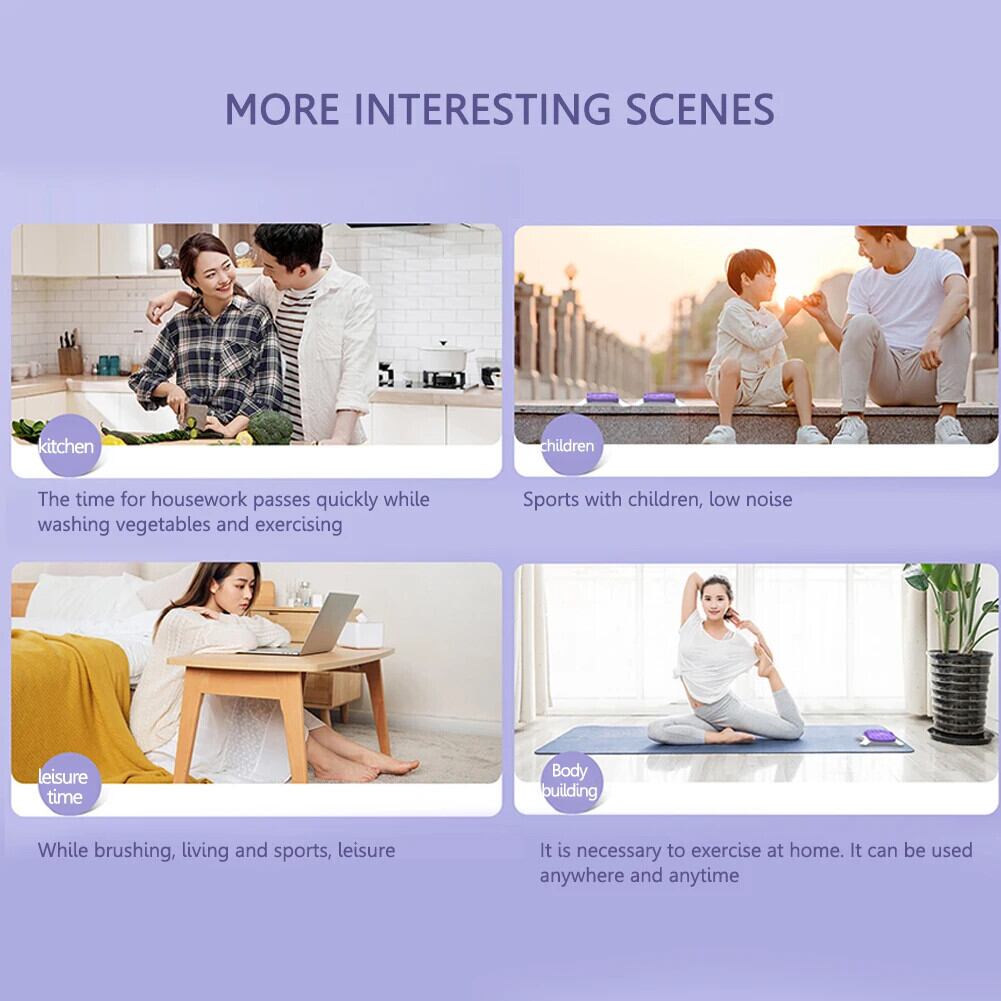 MORE INTERESTING SCENES

kitchen

The time for housework passes quickly while washing vegetables and exercising

children

Sports with children, low noise

leisure time

While brushing, living and sports, leisure

Body building

It is necessary to exercise at home. It can be used anywhere and anytime