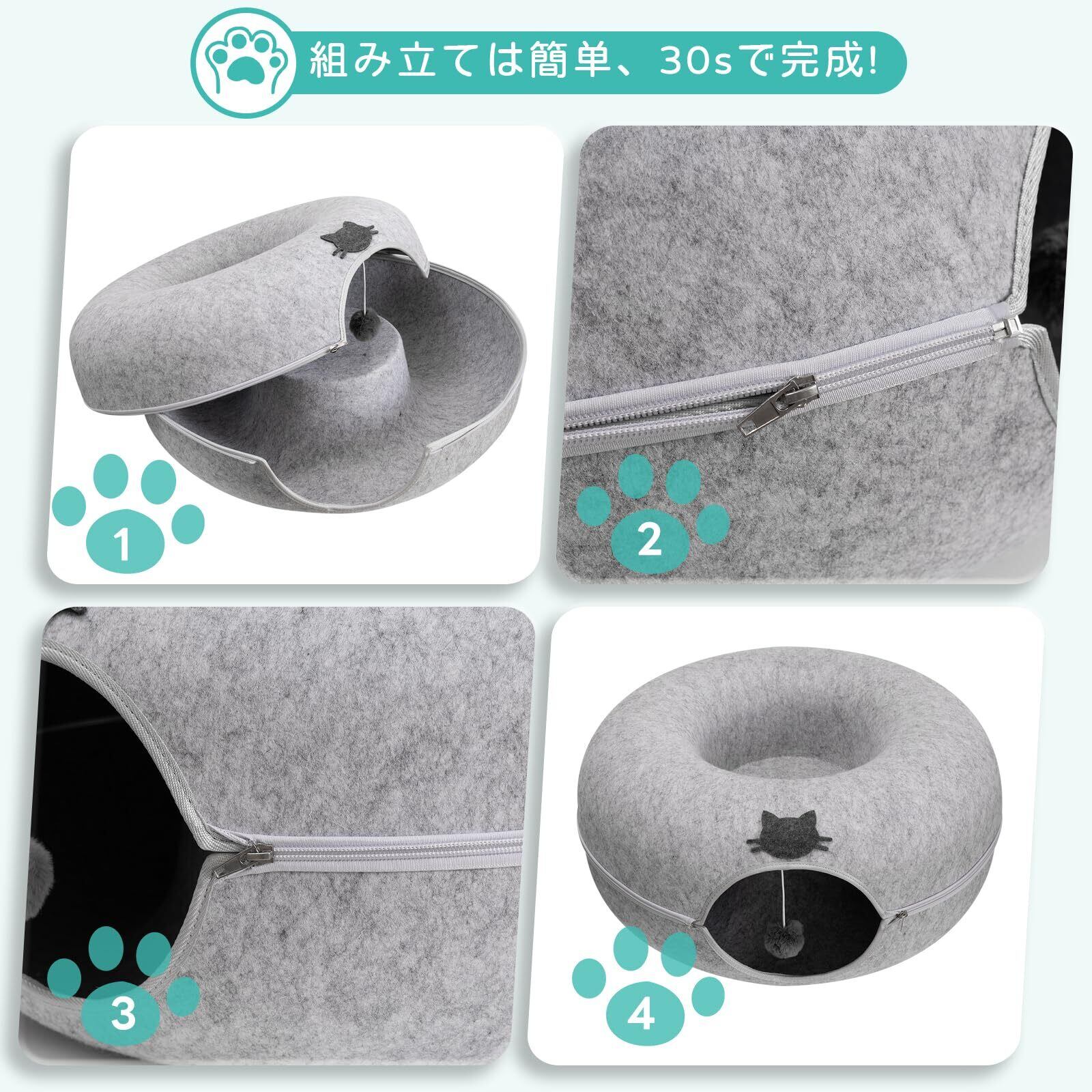 組み立ては簡単、30sで完成!

1

2

3

4