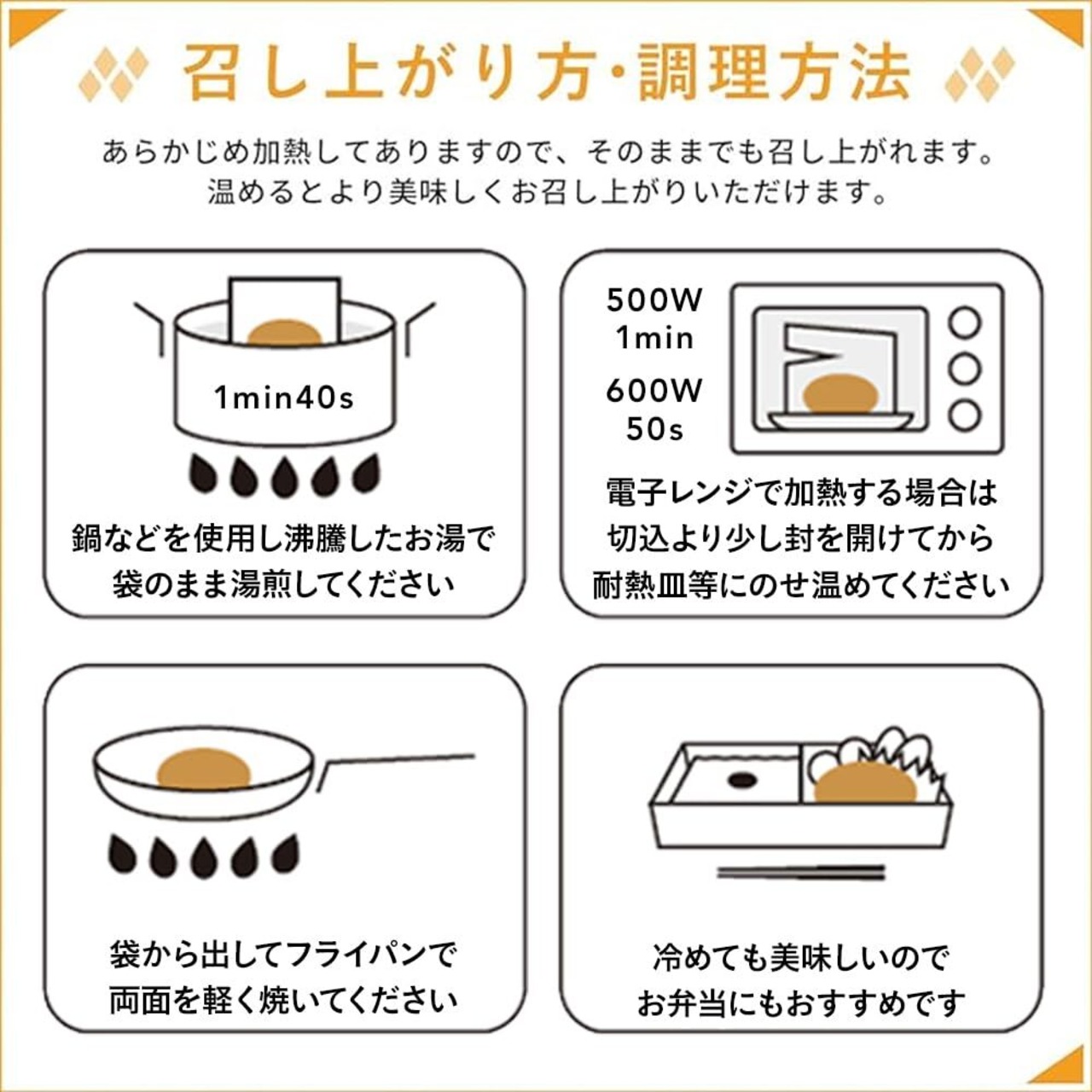 召し上がり方・調理方法

あらかじめ加熱してありますので、そのままでも召し上がれます。
温めるとより美味しくお召し上がりいただけます。

1min40s

鍋などを使用し沸騰したお湯で
袋のまま湯煎してください

500W
1min
600W
50s

電子レンジで加熱する場合は
切込より少し封を開けてから
耐熱皿等にのせ温めてください

袋から出してフライパンで
両面を軽く焼いてください

冷めても美味しいので
お弁当にもおすすめです