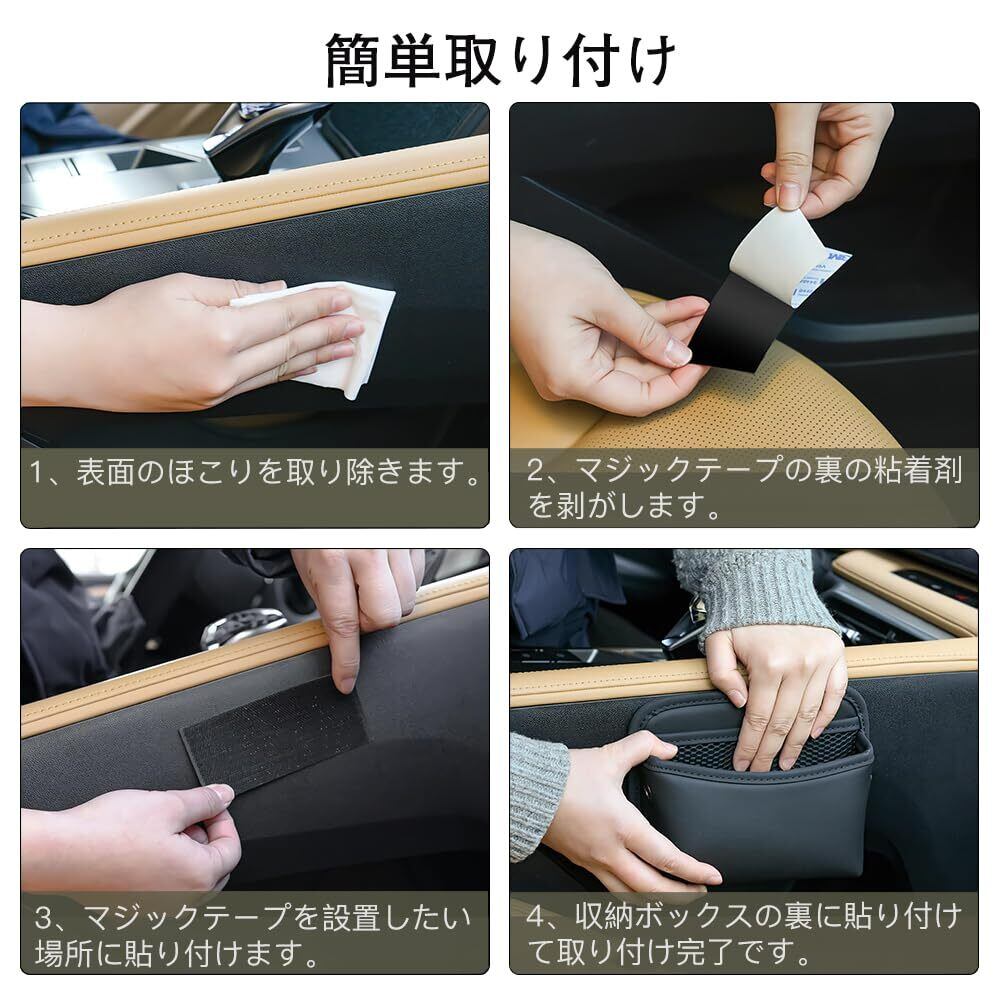 簡単取り付け

1、表面のほこりを取り除きます。

2、マジックテープの裏の粘着剤を剥がします。

3、マジックテープを設置したい場所に貼り付けます。

4、収納ボックスの裏に貼り付けて取り付け完了です。