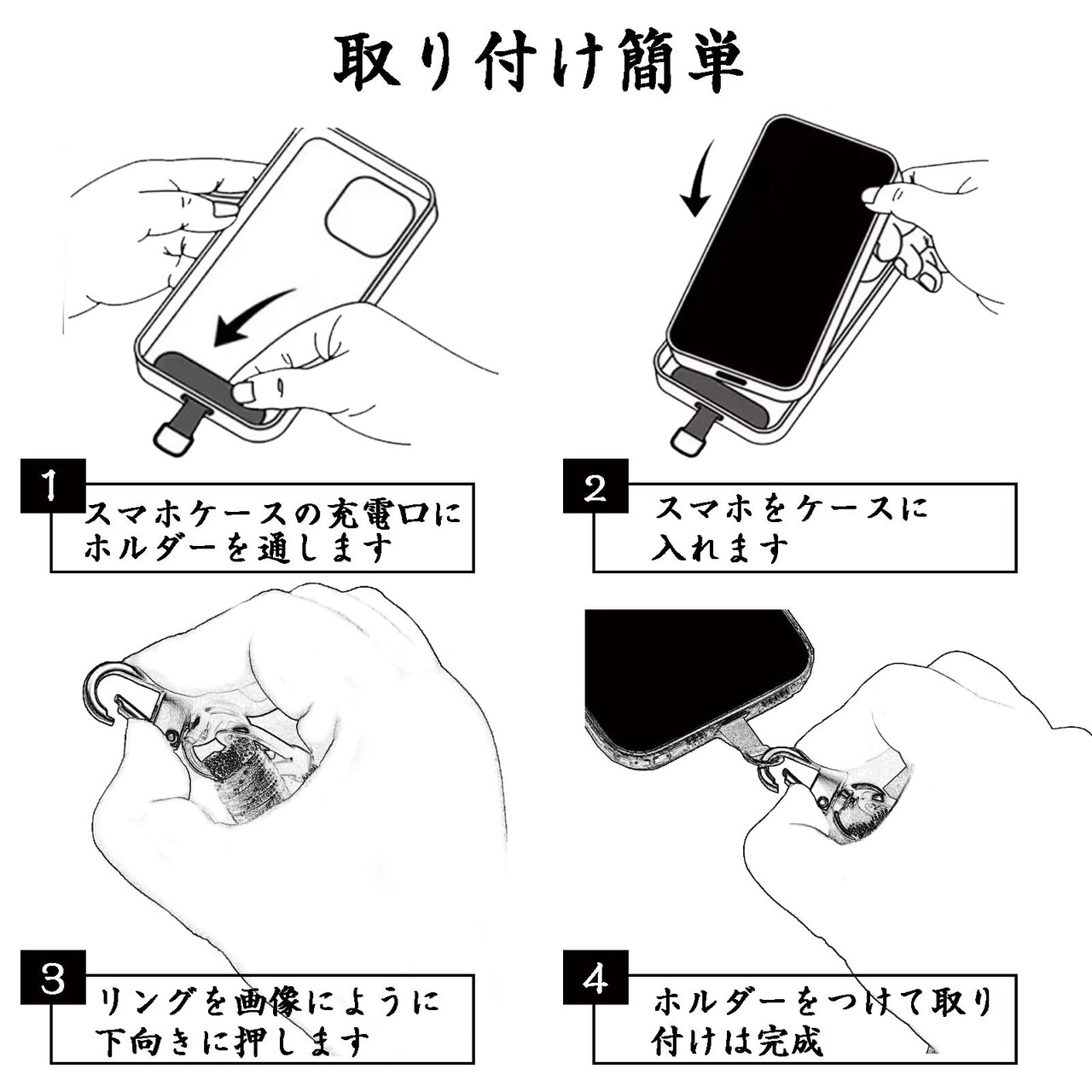 取り付け簡単

1
スマホケースの充電口にホルダーを通します

2
スマホをケースに入れます

3
リングを画像にように下向きに押します

4
ホルダーをつけて取り付けは完成