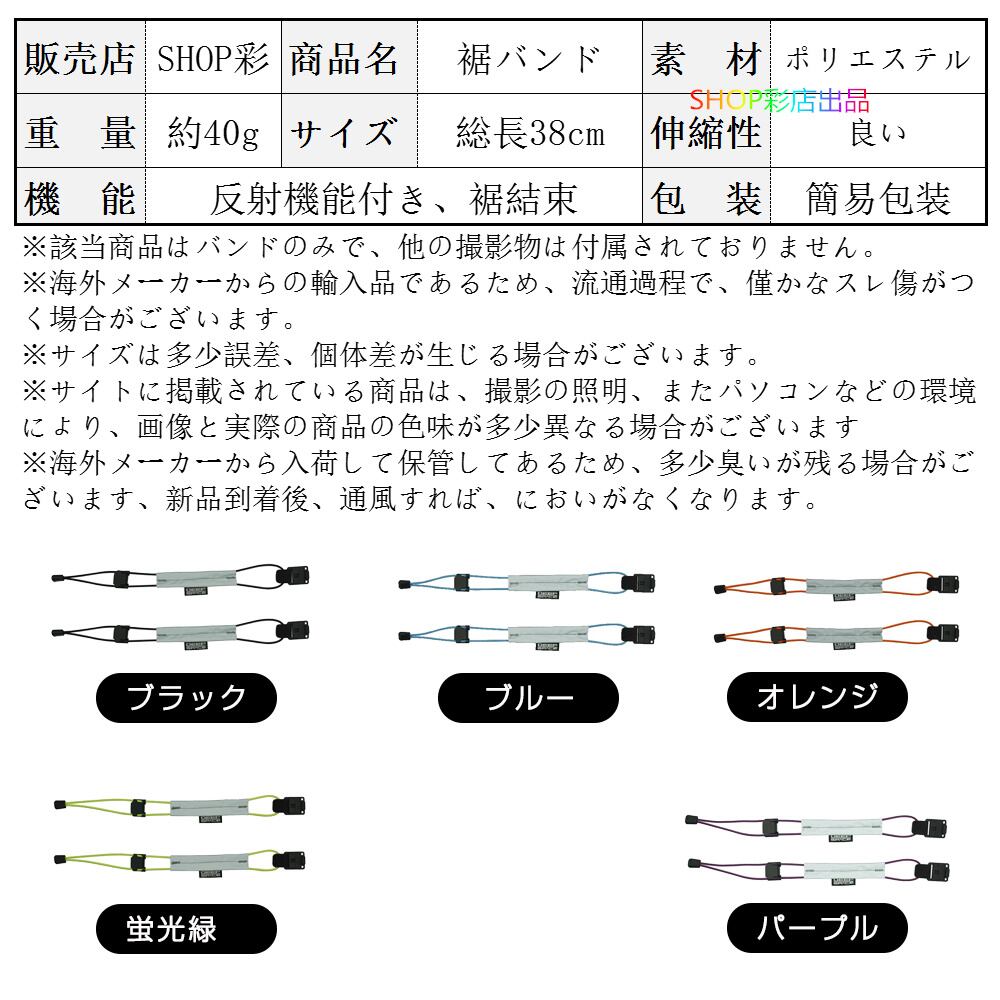 | 販売店 | SHOP彩 | 商品名 | 裾バンド | 素　材 | ポリエステル |
|---|---|---|---|---|---|
| 重　量 | 約40g | サイズ | 総長38cm | 伸縮性 | 良い |
| 機　能 | 反射機能付き、裾結束 | | | 包　装 | 簡易包装 |

SHOP彩店出品

※該当商品はバンドのみで、他の撮影物は付属されておりません。
※海外メーカーからの輸入品であるため、流通過程で、僅かなスレ傷がつく場合がございます。
※サイズは多少誤差、個体差が生じる場合がございます。
※サイトに掲載されている商品は、撮影の照明、またパソコンなどの環境により、画像と実際の商品の色味が多少異なる場合がございます
※海外メーカーから入荷して保管してあるため、多少臭いが残る場合がございます、新品到着後、通風すれば、においがなくなります。

ブラック

ブルー

オレンジ

蛍光緑

パープル