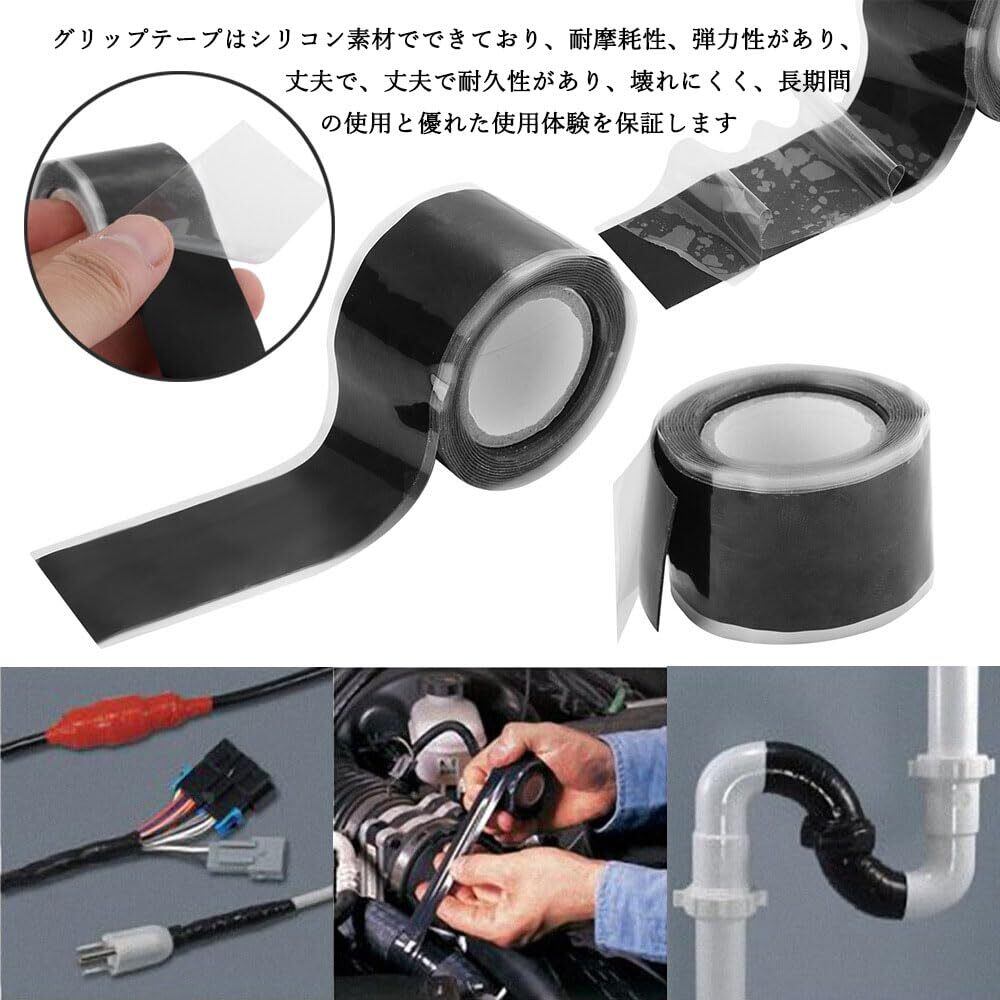 グリップテープはシリコン素材でできており、耐摩耗性、弾力性があり、丈夫で、丈夫で耐久性があり、壊れにくく、長期間の使用と優れた使用体験を保証します