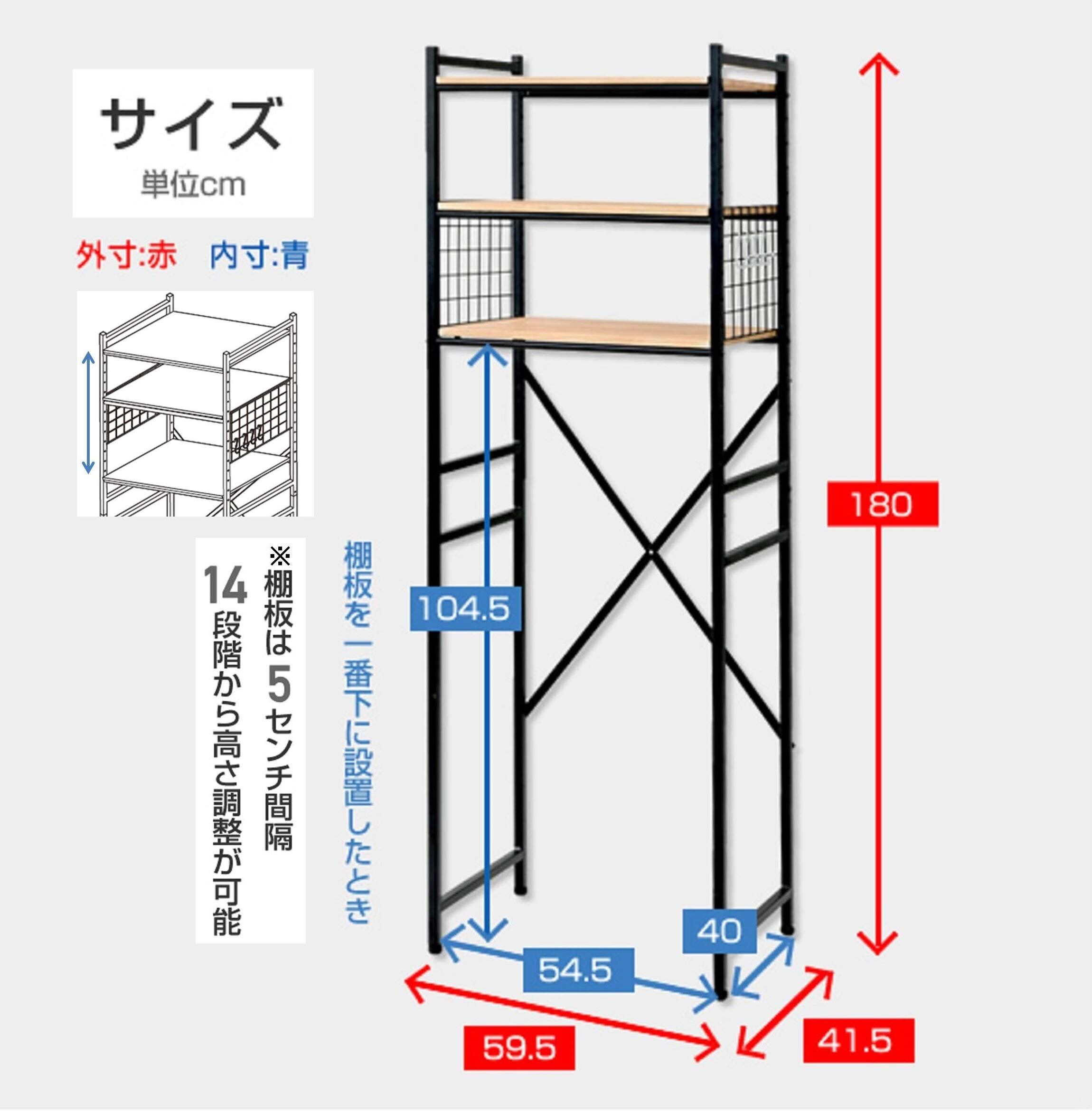 サイズ
単位cm

外寸:赤　内寸:青

※棚板は5センチ間隔
14段階から高さ調整が可能

棚板を一番下に設置したとき

104.5

180

40

54.5

59.5

41.5