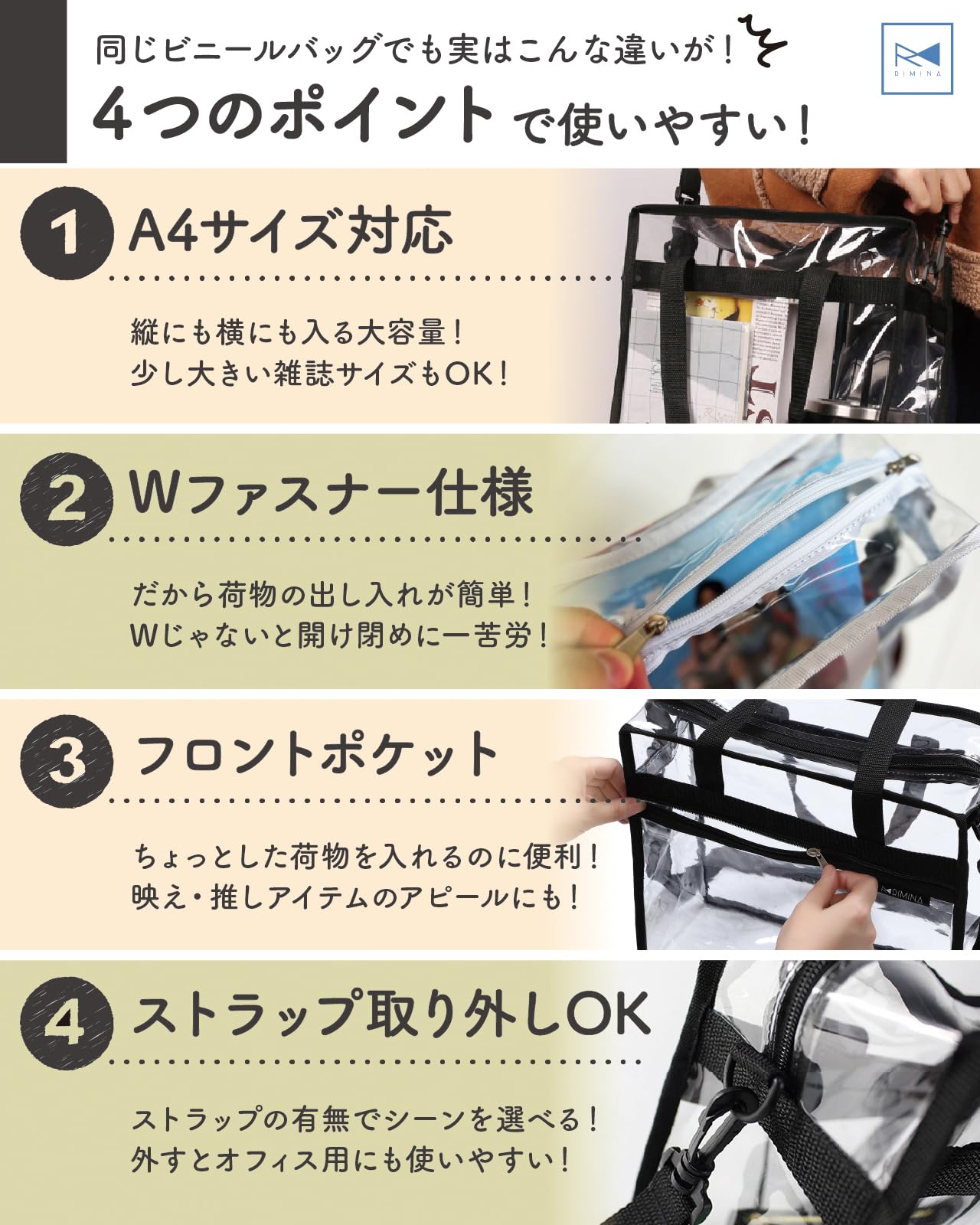 同じビニールバッグでも実はこんな違いが！

4つのポイントで使いやすい！

RIMINA

1 A4サイズ対応

縦にも横にも入る大容量！
少し大きい雑誌サイズもOK！

2 Wファスナー仕様

だから荷物の出し入れが簡単！
Wじゃないと開け閉めに一苦労！

3 フロントポケット

ちょっとした荷物を入れるのに便利！
映え・推しアイテムのアピールにも！

RIMINA

4 ストラップ取り外しOK

ストラップの有無でシーンを選べる！
外すとオフィス用にも使いやすい！