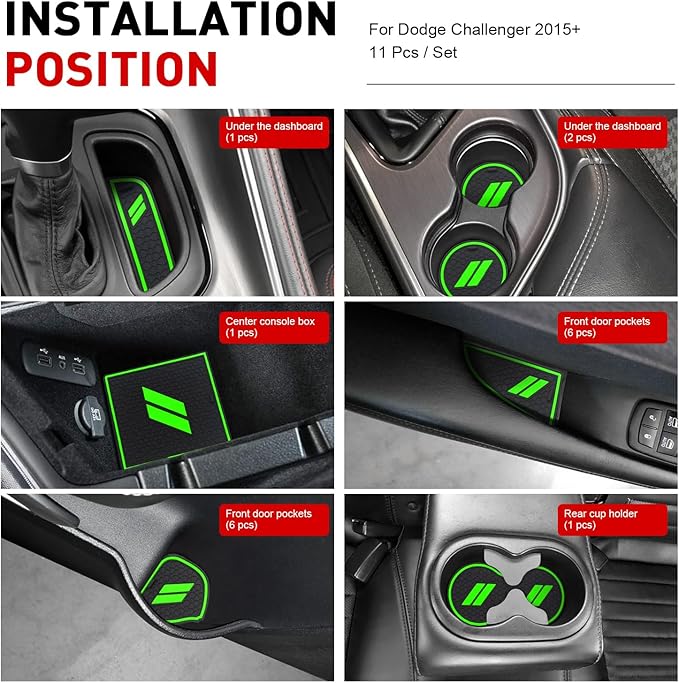 INSTALLATION POSITION

For Dodge Challenger 2015+
11 Pcs / Set

Under the dashboard
(1 pcs)

Under the dashboard
(2 pcs)

Center console box
(1 pcs)

Front door pockets
(6 pcs)

Front door pockets
(6 pcs)

Rear cup holder
(1 pcs)