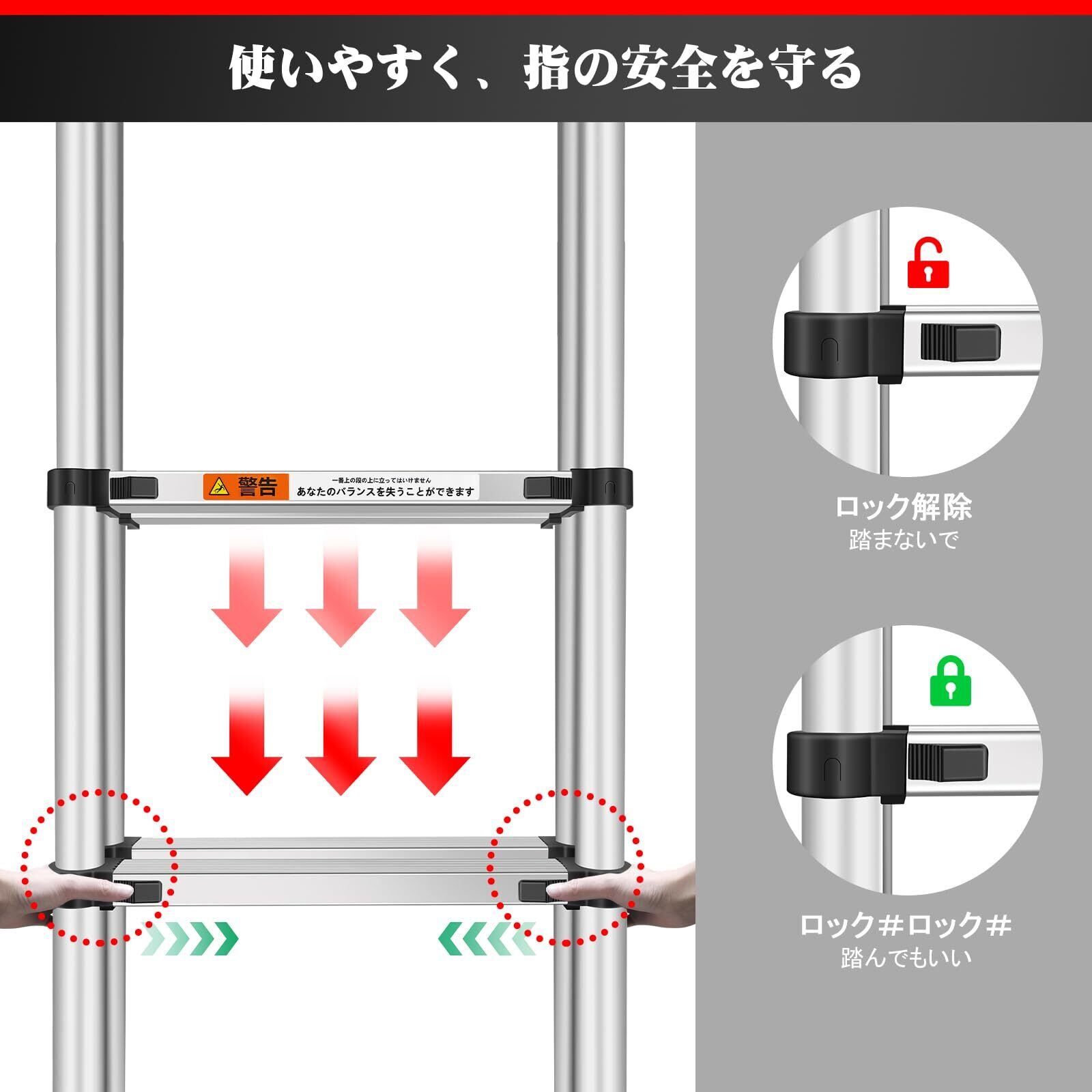 使いやすく、指の安全を守る

警告
一番上の段の上に立ってはいけません
あなたのバランスを失うことができます

ロック解除
踏まないで

ロック#ロック#
踏んでもいい