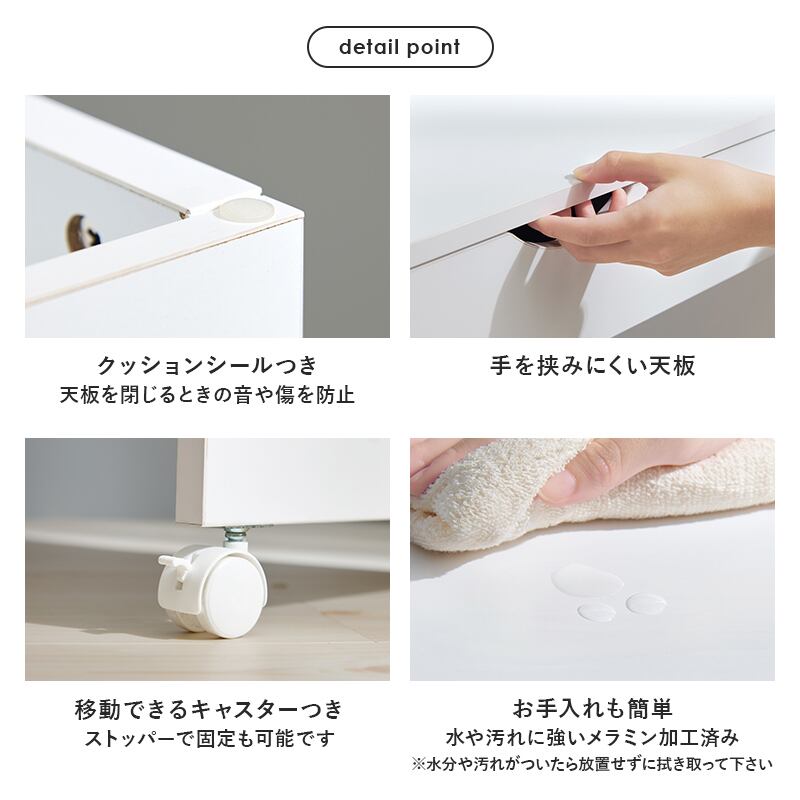 detail point

クッションシールつき
天板を閉じるときの音や傷を防止

手を挟みにくい天板

移動できるキャスターつき
ストッパーで固定も可能です

お手入れも簡単
水や汚れに強いメラミン加工済み
※水分や汚れがついたら放置せずに拭き取って下さい