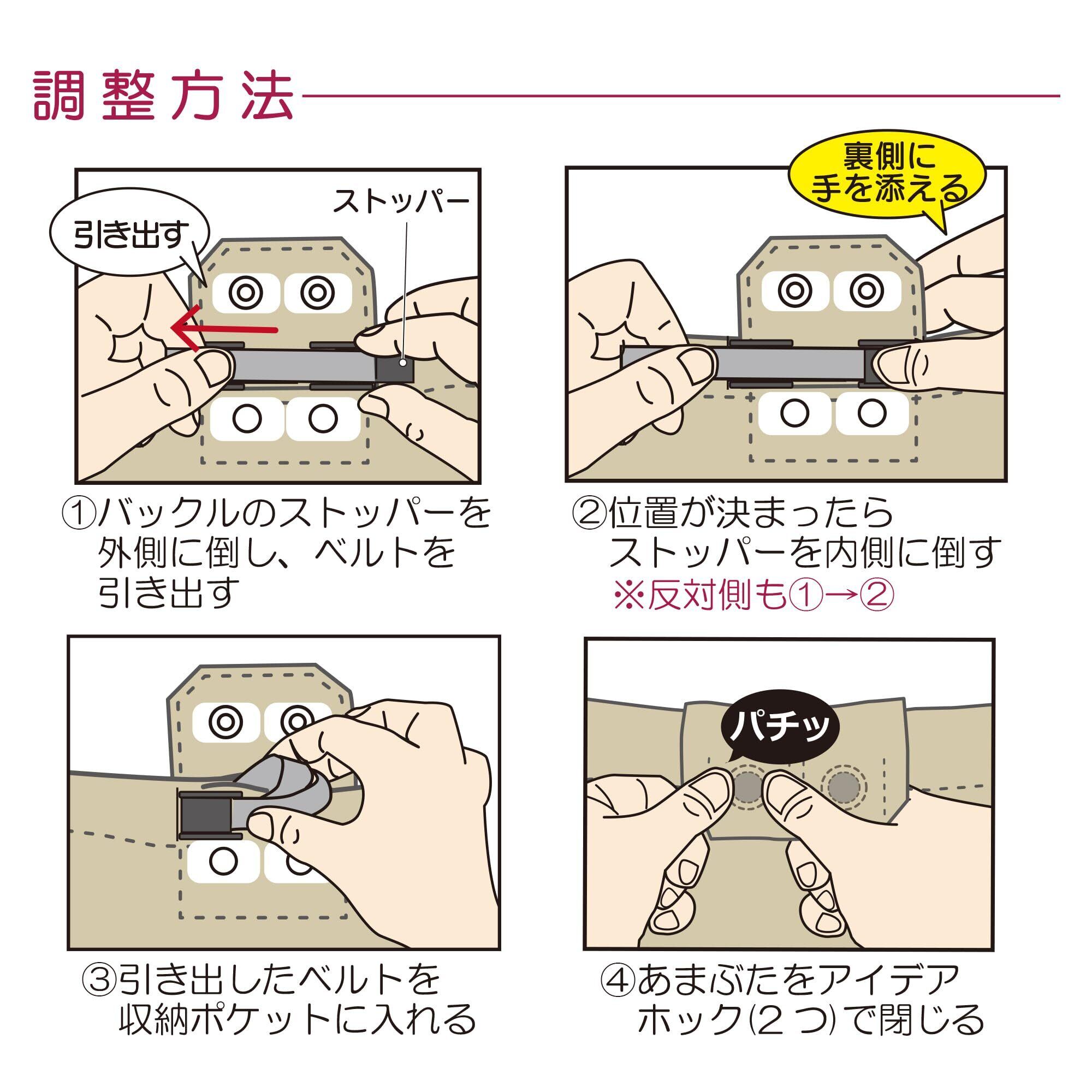 調整方法

引き出す

ストッパー

①バックルのストッパーを外側に倒し、ベルトを引き出す

裏側に手を添える

②位置が決まったらストッパーを内側に倒す
※反対側も①→②

③引き出したベルトを収納ポケットに入れる

パチッ

④あまぶたをアイデアホック(2つ)で閉じる