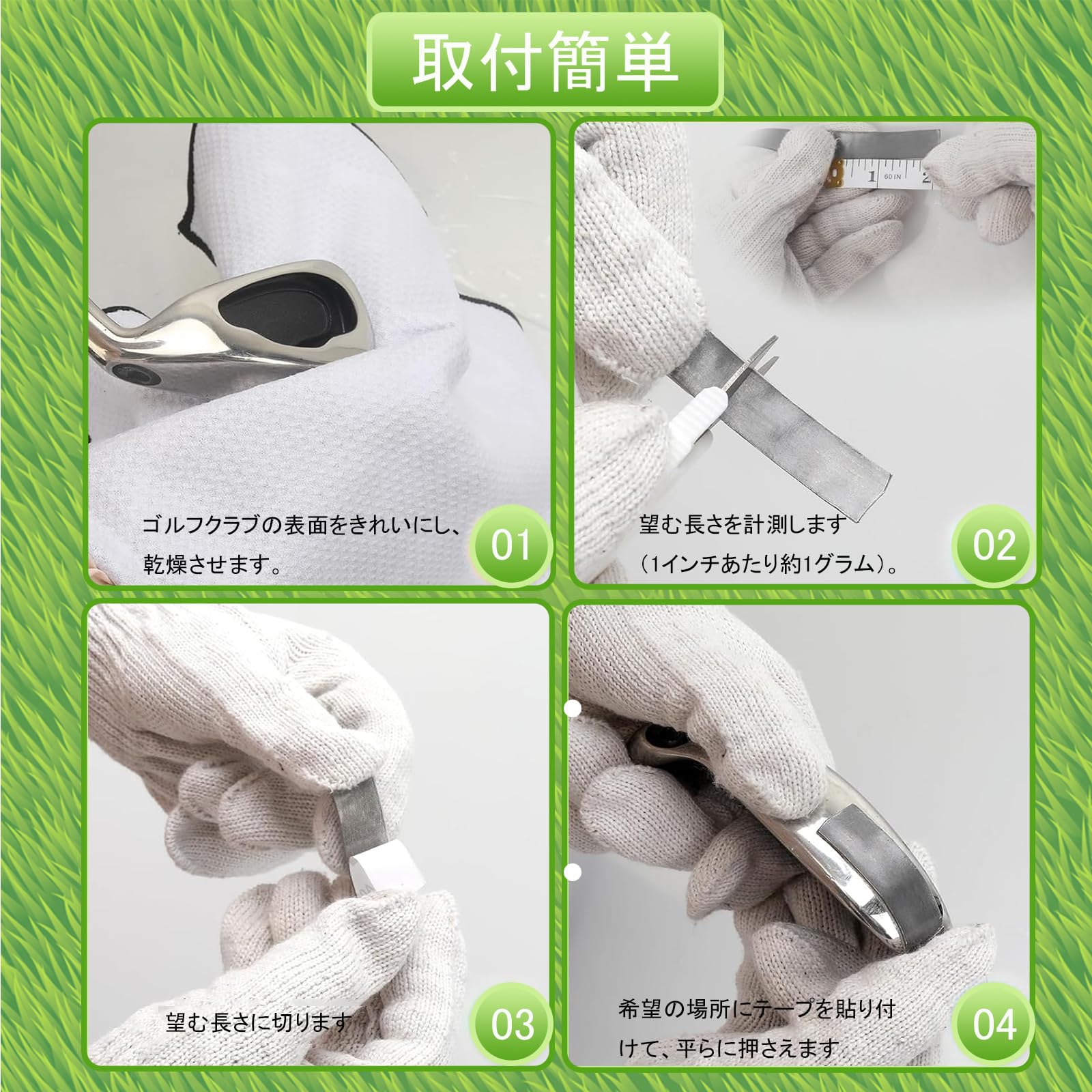 取付簡単

ゴルフクラブの表面をきれいにし、乾燥させます。

01

1 60 IN 2

望む長さを計測します（1インチあたり約1グラム）。

02

望む長さに切ります

03

希望の場所にテープを貼り付けて、平らに押さえます

04