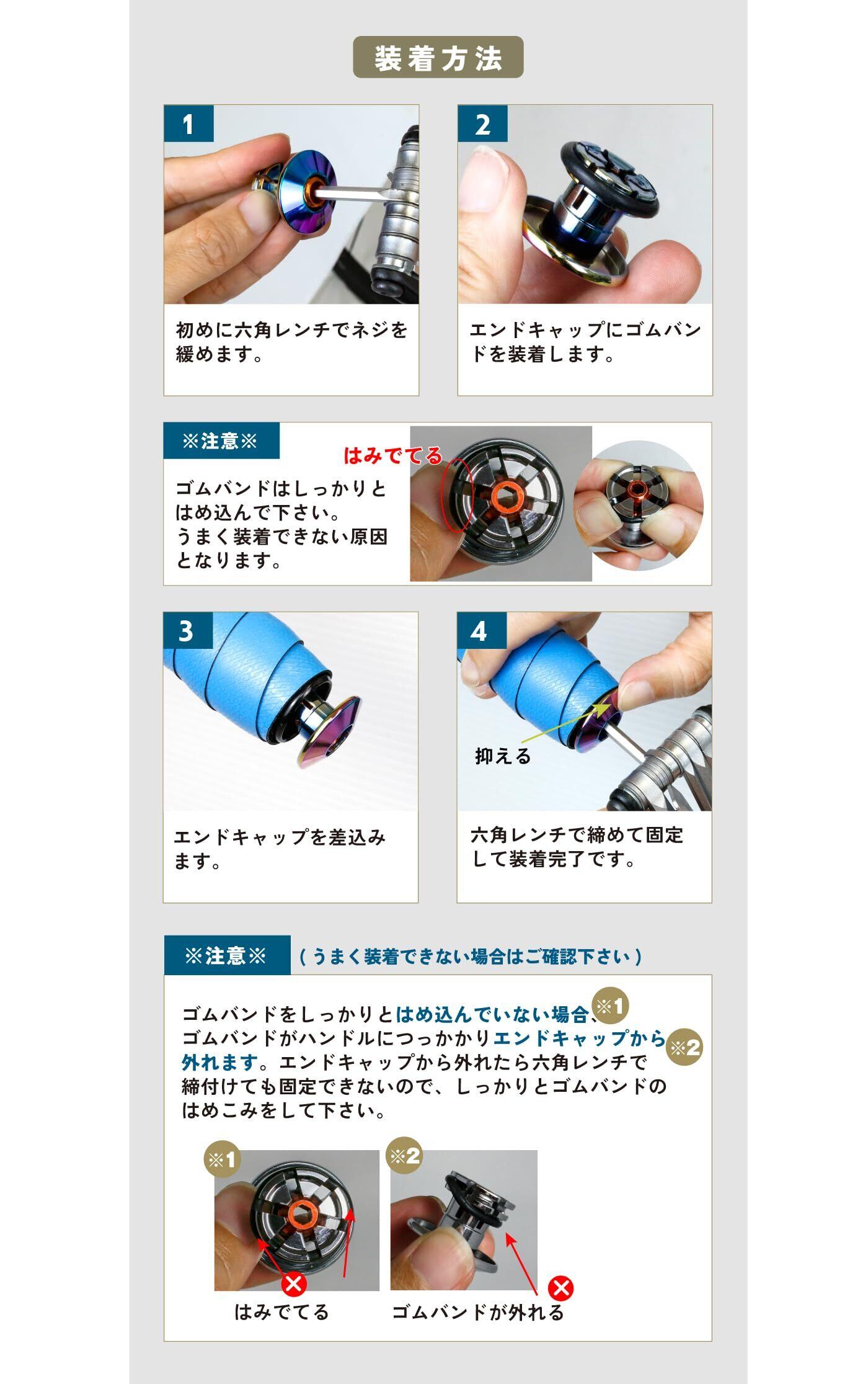 装着方法

1

初めに六角レンチでネジを緩めます。

2

エンドキャップにゴムバンドを装着します。

※注意※

ゴムバンドはしっかりとはめ込んで下さい。
うまく装着できない原因となります。

はみでてる

3

エンドキャップを差込みます。

4

抑える

六角レンチで締めて固定して装着完了です。

※注意※ （うまく装着できない場合はご確認下さい）

ゴムバンドをしっかりとはめ込んでいない場合、※1 ゴムバンドがハンドルにつっかかりエンドキャップから外れます。※2 エンドキャップから外れたら六角レンチで締付けても固定できないので、しっかりとゴムバンドのはめこみをして下さい。

※1

はみでてる

※2

ゴムバンドが外れる