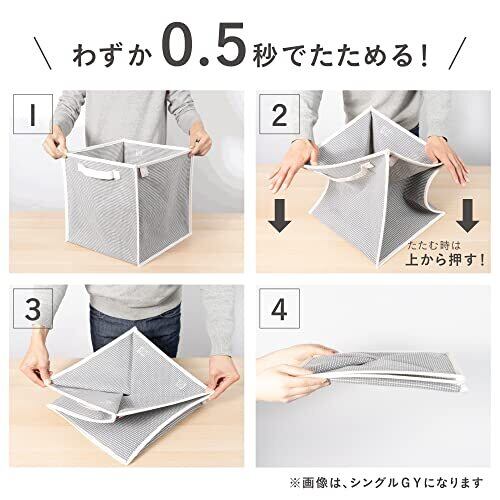 \ わずか0.5秒でたためる！ /

1

2

たたむ時は
上から押す！

3

4

※画像は、シングルGYになります