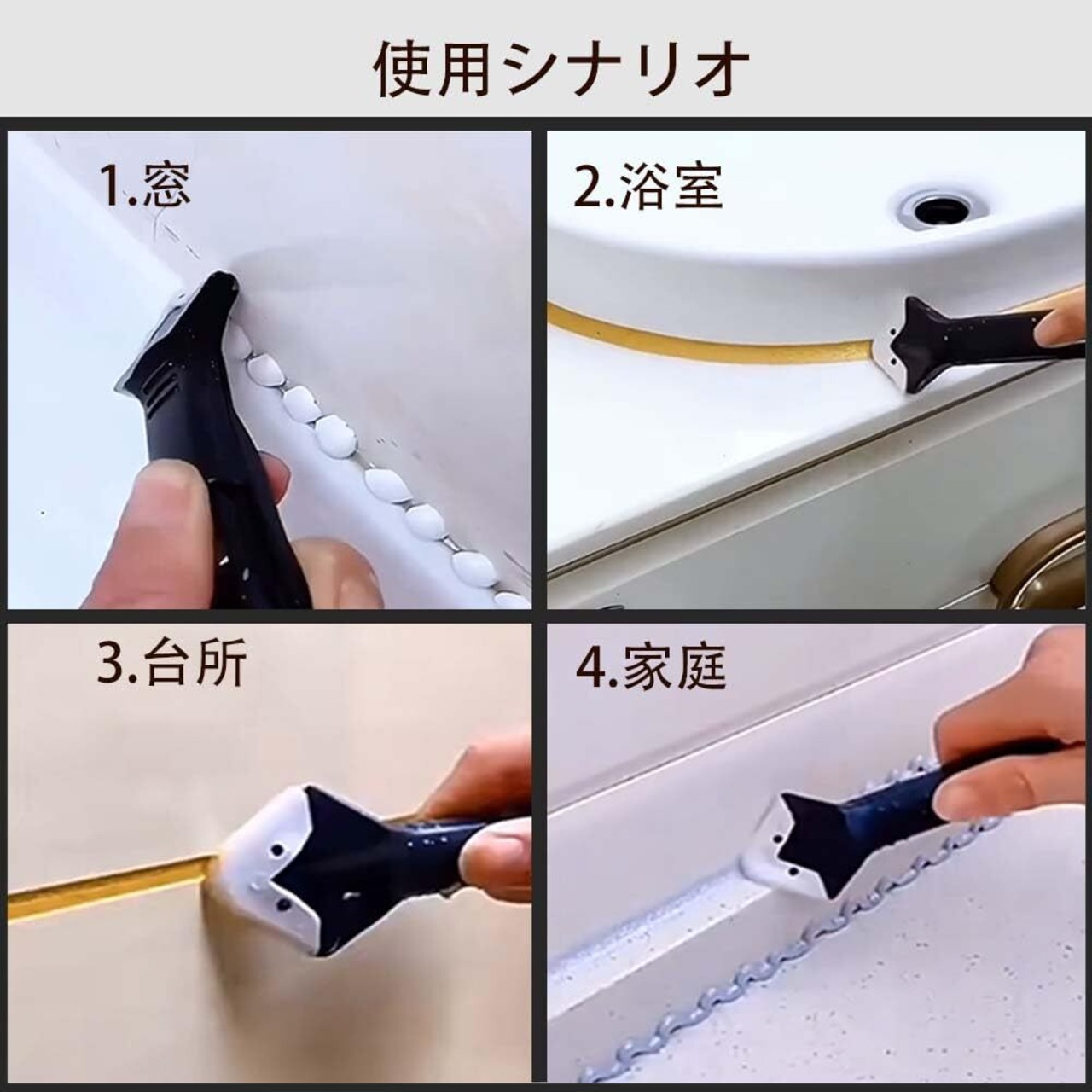 使用シナリオ

1.窓

2.浴室

3.台所

4.家庭