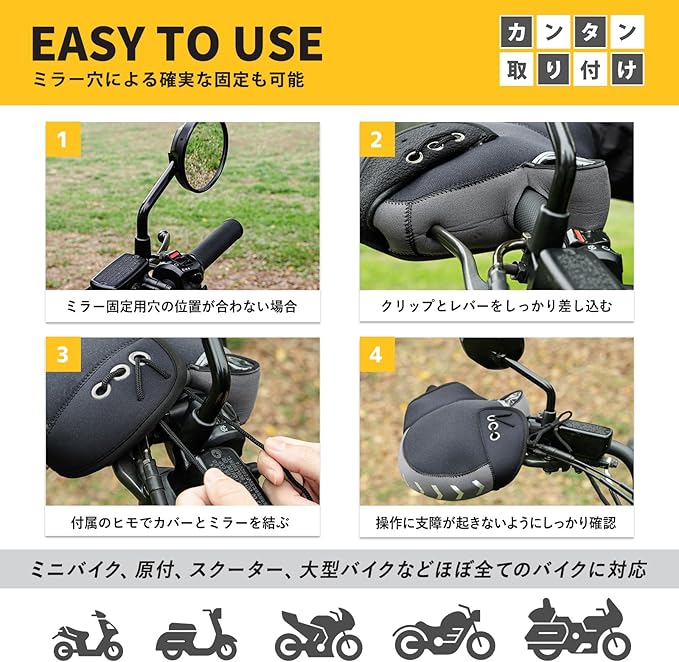 EASY TO USE
ミラー穴による確実な固定も可能

カンタン
取り付け

1
ミラー固定用穴の位置が合わない場合

2
クリップとレバーをしっかり差し込む

3
付属のヒモでカバーとミラーを結ぶ

4
操作に支障が起きないようにしっかり確認

ミニバイク、原付、スクーター、大型バイクなどほぼ全てのバイクに対応