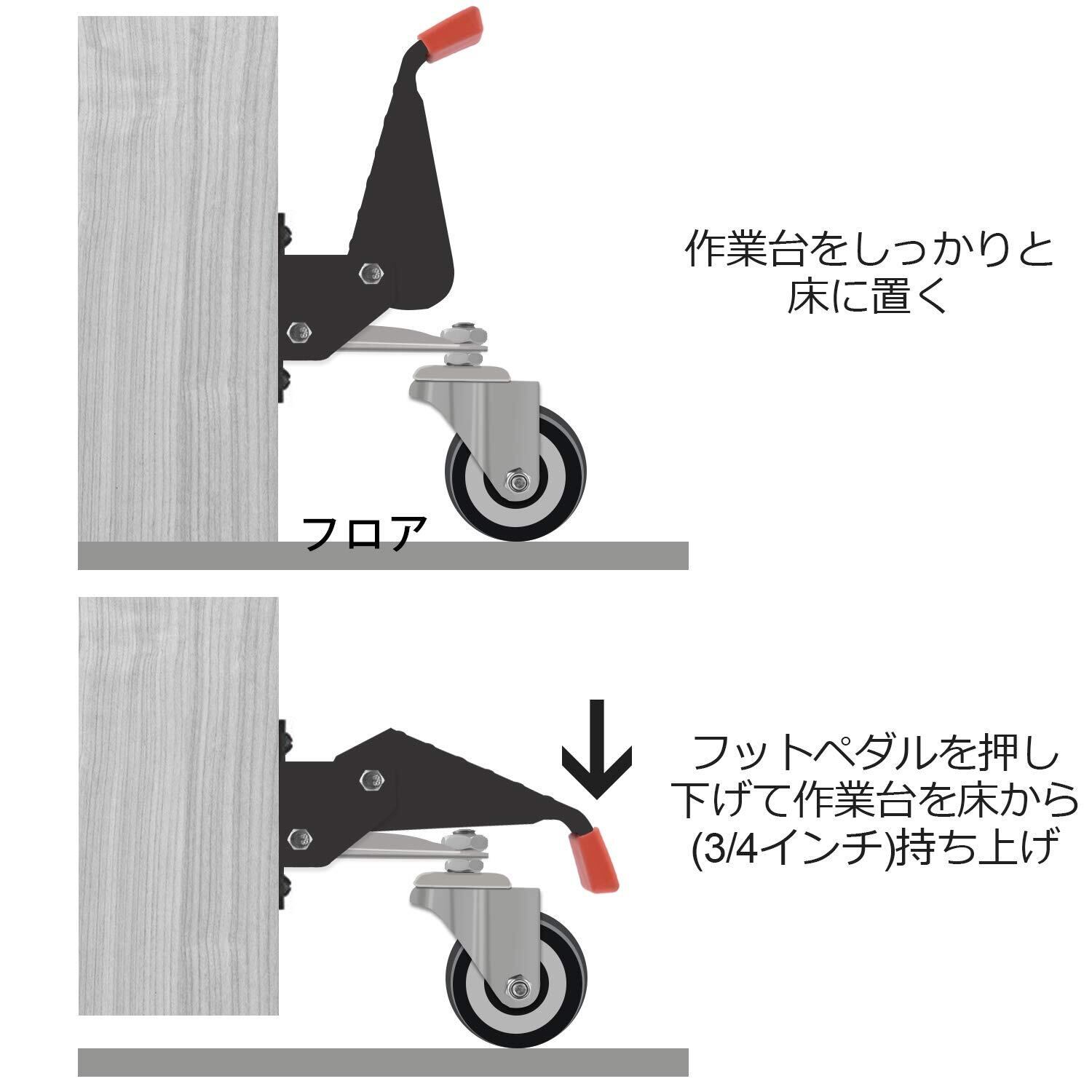 作業台をしっかりと床に置く

フロア

フットペダルを押し下げて作業台を床から(3/4インチ)持ち上げ