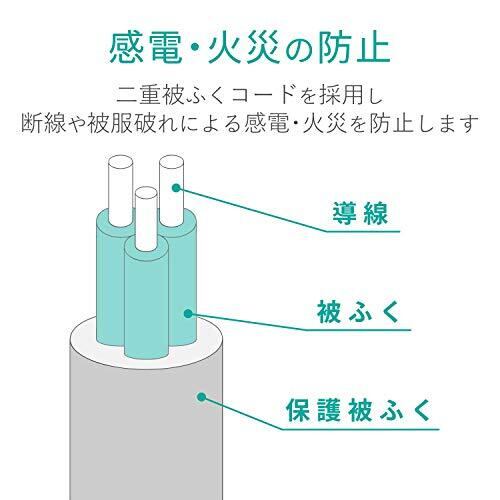 感電・火災の防止

二重被ふくコードを採用し
断線や被服破れによる感電・火災を防止します

導線

被ふく

保護被ふく