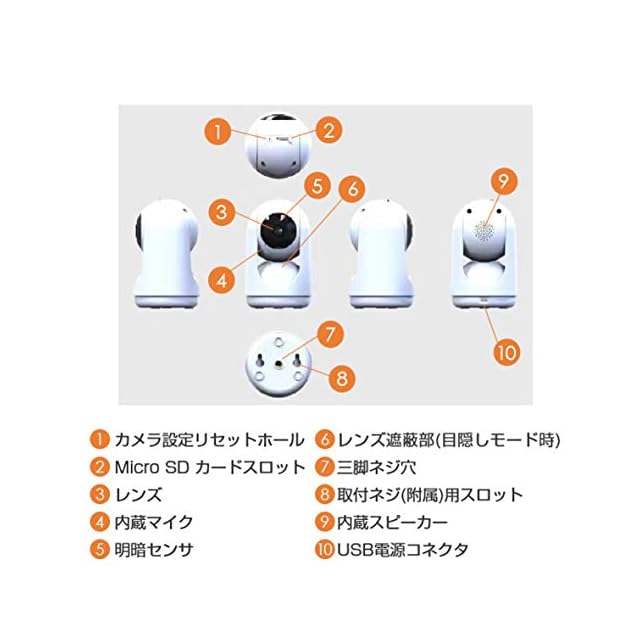 1
2
5
6
3
9
4
7
8
10

1 カメラ設定リセットホール
2 Micro SD カードスロット
3 レンズ
4 内蔵マイク
5 明暗センサ

6 レンズ遮蔽部(目隠しモード時)
7 三脚ネジ穴
8 取付ネジ(附属)用スロット
9 内蔵スピーカー
10 USB電源コネクタ