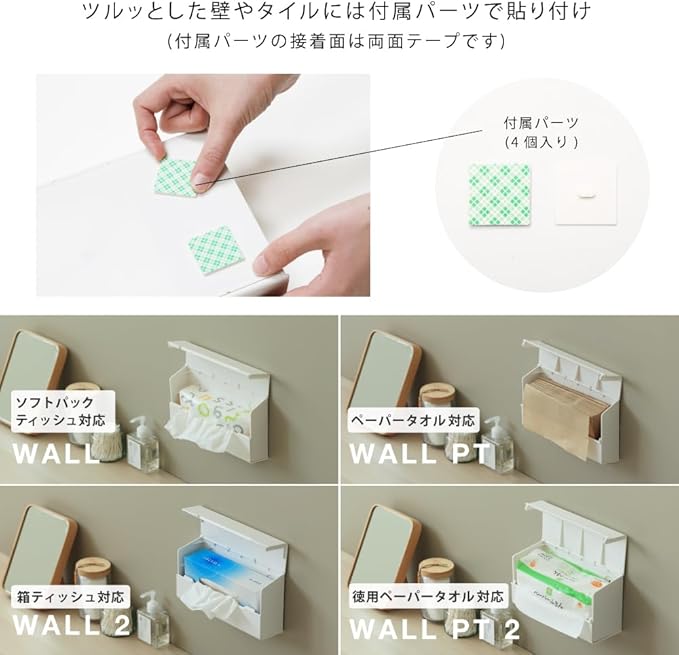 ツルッとした壁やタイルには付属パーツで貼り付け
(付属パーツの接着面は両面テープです)

付属パーツ
(4個入り)

ソフトパック
ティッシュ対応
WALL

ペーパータオル対応
WALL PT

箱ティッシュ対応
WALL 2

徳用ペーパータオル対応
WALL PT 2