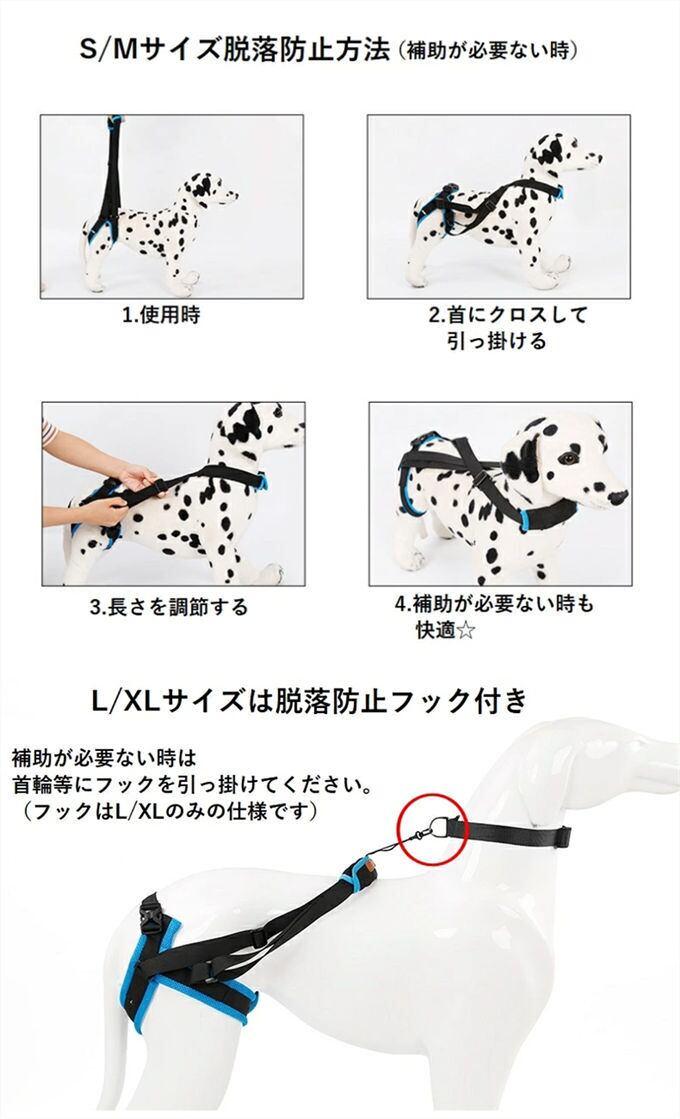 S/Mサイズ脱落防止方法（補助が必要ない時）

1.使用時

2.首にクロスして引っ掛ける

3.長さを調節する

4.補助が必要ない時も快適☆

L/XLサイズは脱落防止フック付き

補助が必要ない時は
首輪等にフックを引っ掛けてください。
（フックはL/XLのみの仕様です）