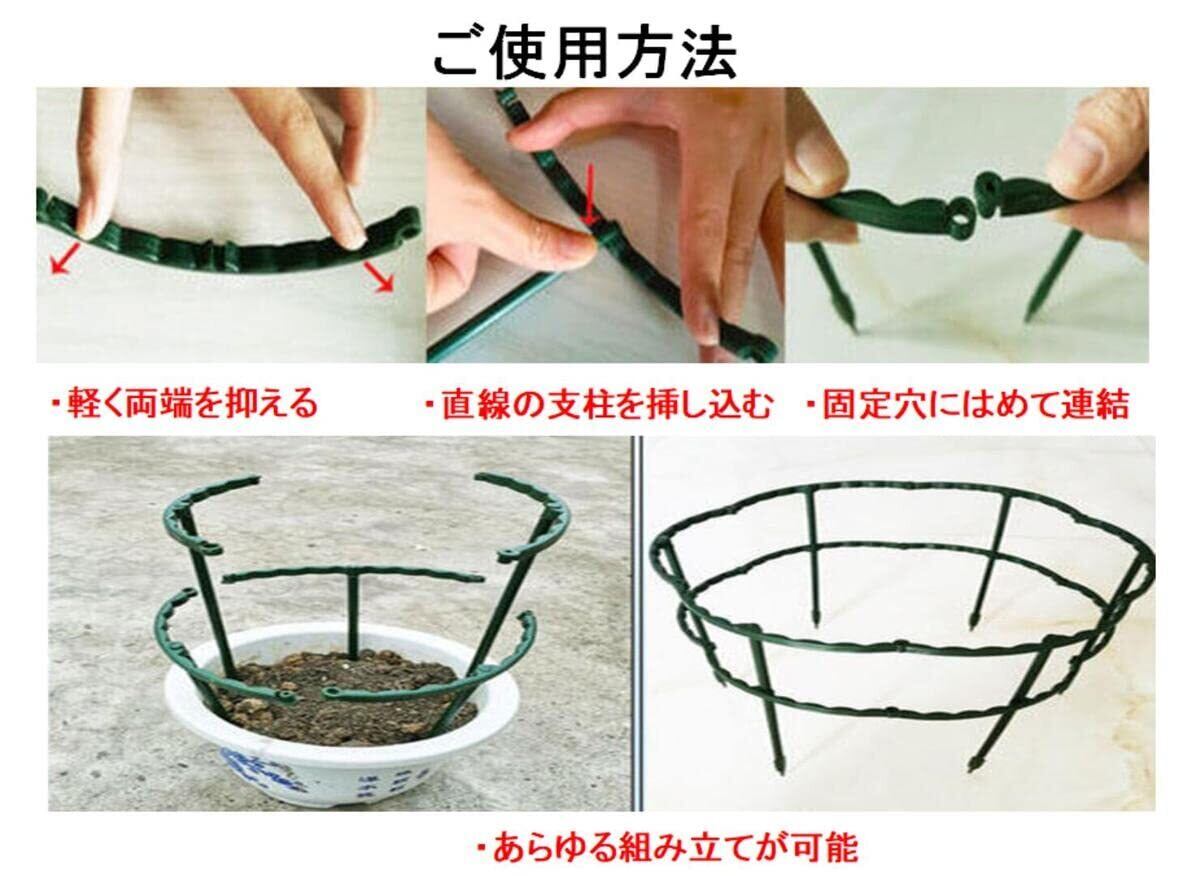 ご使用方法

・軽く両端を抑える

・直線の支柱を挿し込む

・固定穴にはめて連結

・あらゆる組み立てが可能