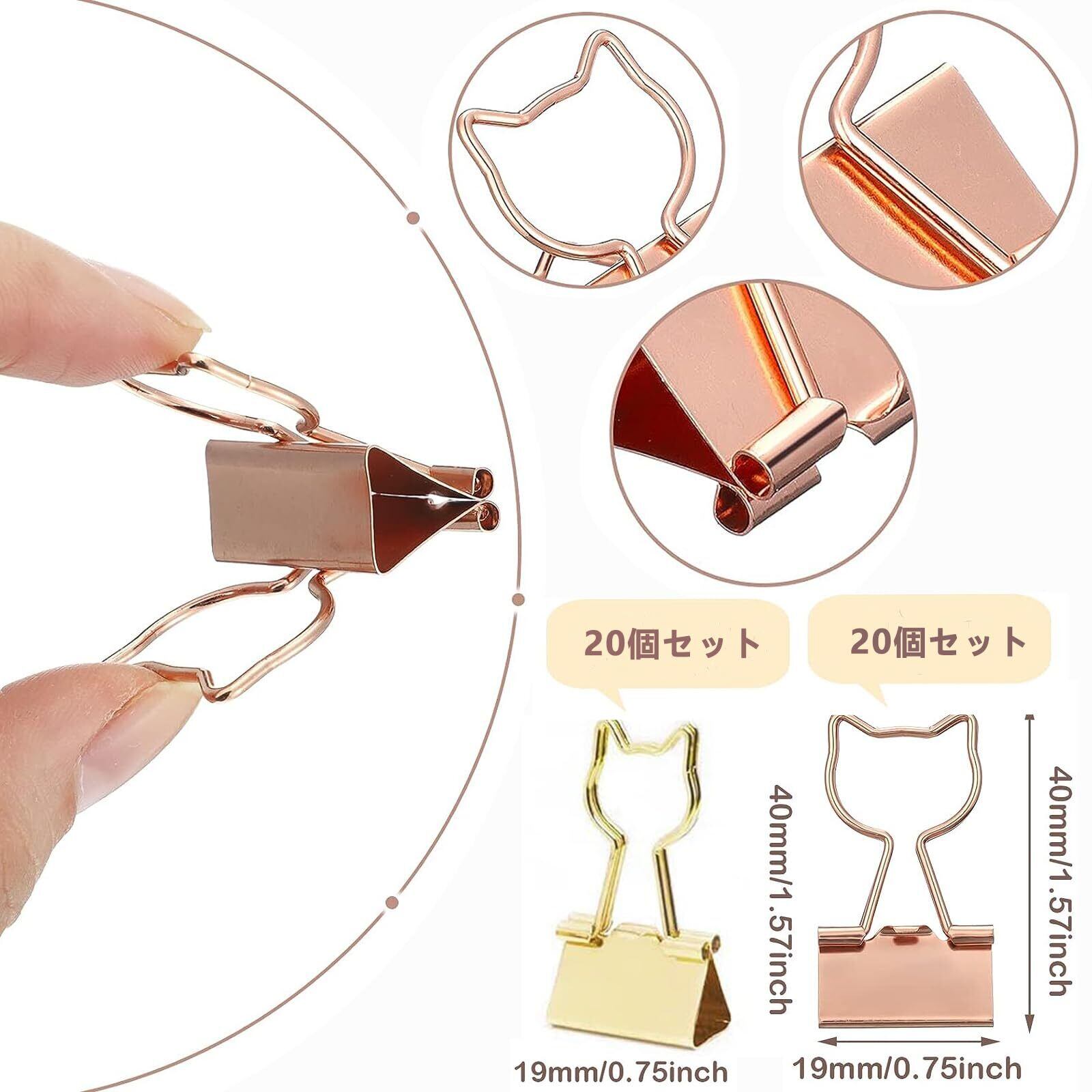 20個セット

20個セット

40mm/1.57inch

40mm/1.57inch

19mm/0.75inch

19mm/0.75inch