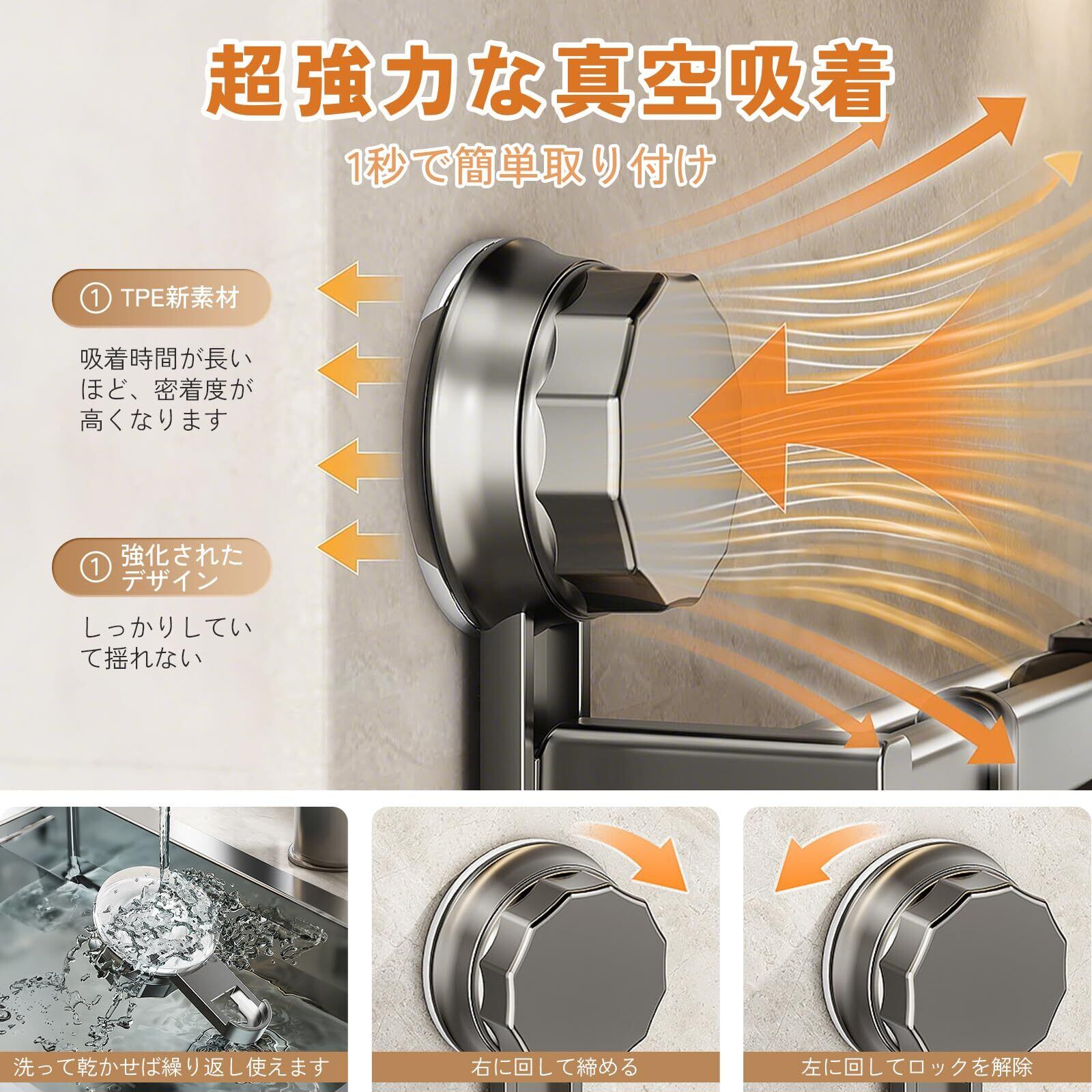 超強力な真空吸着

1秒で簡単取り付け

① TPE新素材

吸着時間が長いほど、密着度が高くなります

① 強化されたデザイン

しっかりしていて揺れない

洗って乾かせば繰り返し使えます

右に回して締める

左に回してロックを解除