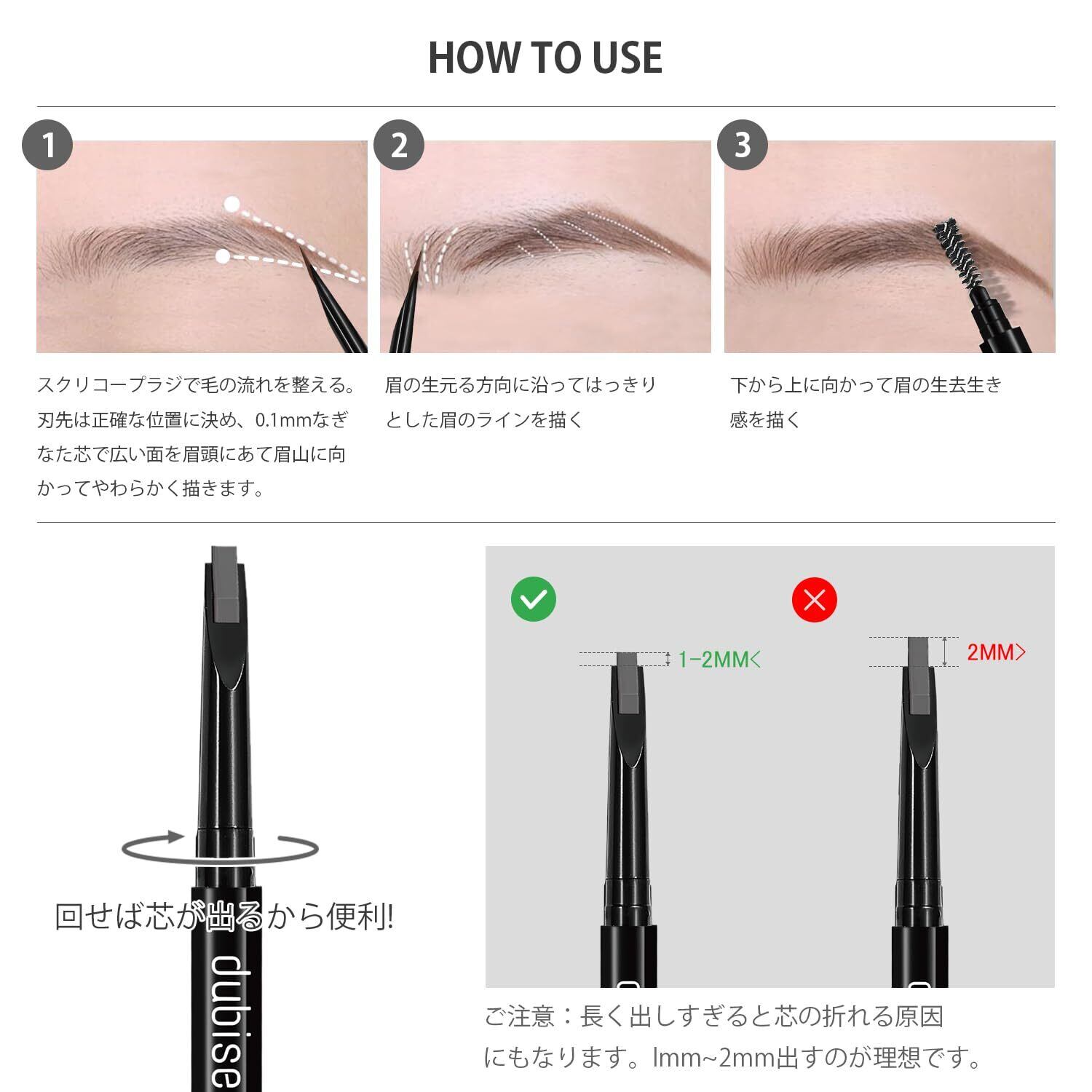 HOW TO USE

1

スクリコープラジで毛の流れを整える。刃先は正確な位置に決め、0.1mmなぎなた芯で広い面を眉頭にあて眉山に向かってやわらかく描きます。

2

眉の生元る方向に沿ってはっきりとした眉のラインを描く

3

下から上に向かって眉の生去生き感を描く

回せば芯が出るから便利!

dubise

1-2MM<

2MM>

ご注意：長く出しすぎると芯の折れる原因にもなります。lmm~2mm出すのが理想です。