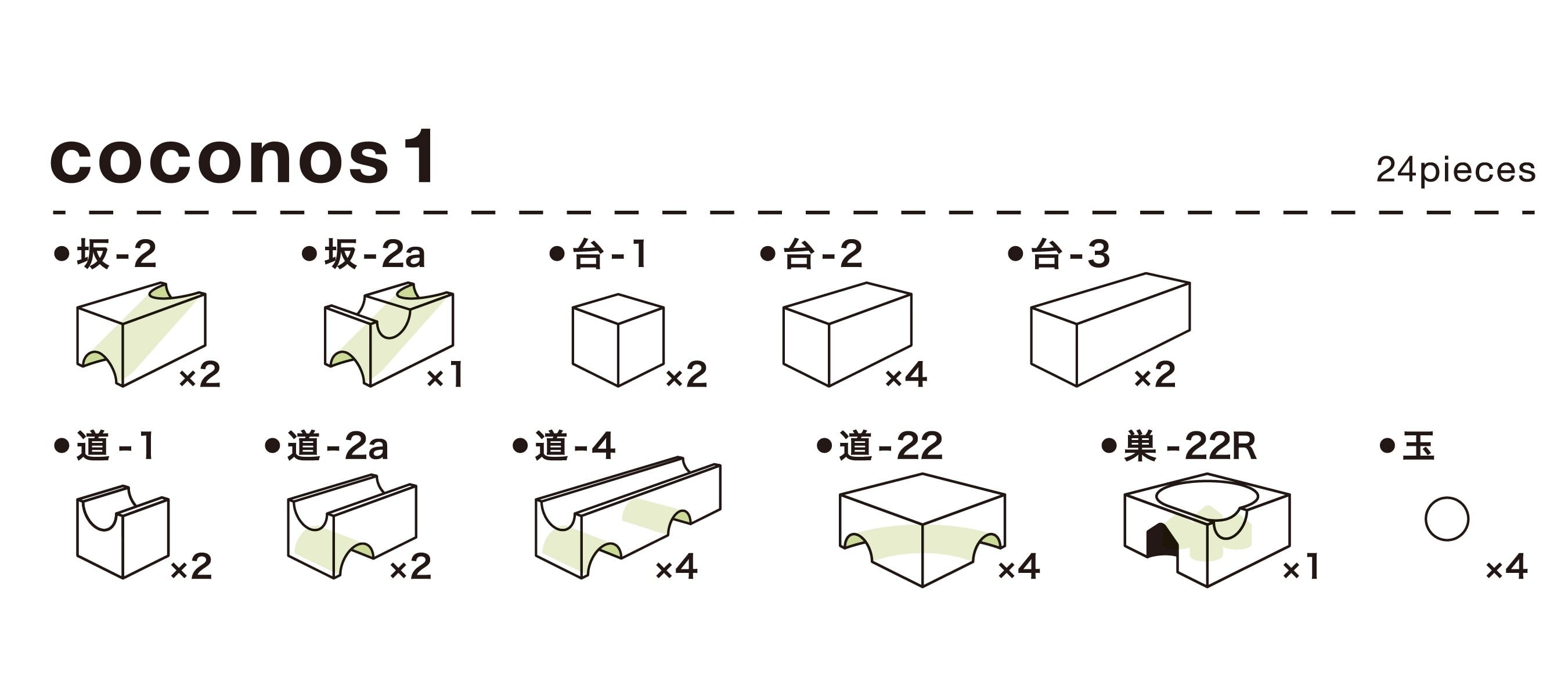 coconos 1

24pieces

●坂-2 ×2

●坂-2a ×1

●台-1 ×2

●台-2 ×4

●台-3 ×2

●道-1 ×2

●道-2a ×2

●道-4 ×4

●道-22 ×4

●巣-22R ×1

●玉 ×4