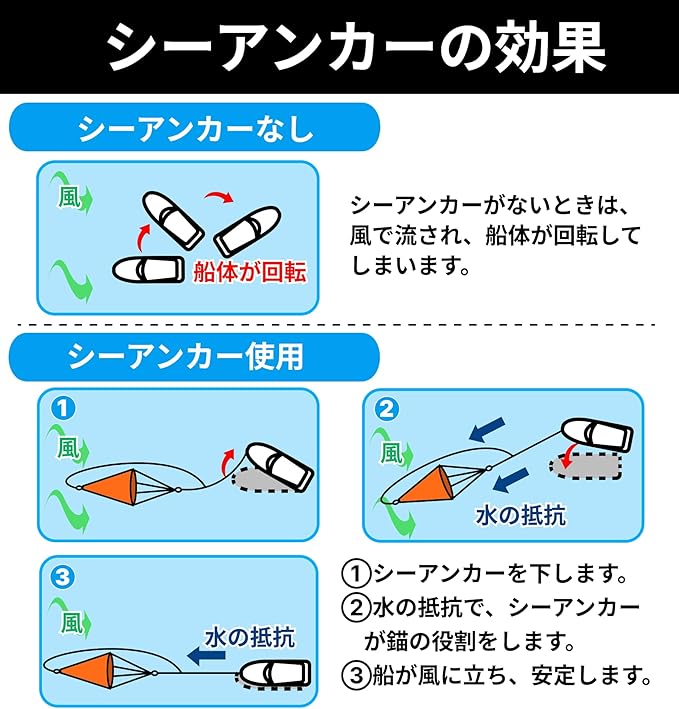 シーアンカーの効果

シーアンカーなし

風

船体が回転

シーアンカーがないときは、風で流され、船体が回転してしまいます。

シーアンカー使用

①
風

②
風
水の抵抗

③
風
水の抵抗

①シーアンカーを下します。
②水の抵抗で、シーアンカーが錨の役割をします。
③船が風に立ち、安定します。