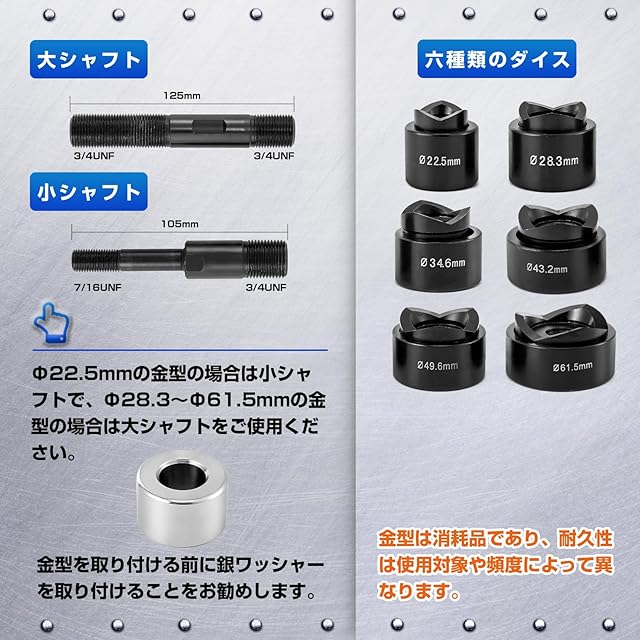 大シャフト

125mm

3/4UNF

3/4UNF

小シャフト

105mm

7/16UNF

3/4UNF

Φ22.5mmの金型の場合は小シャフトで、Φ28.3～Φ61.5mmの金型の場合は大シャフトをご使用ください。

金型を取り付ける前に銀ワッシャーを取り付けることをお勧めします。

六種類のダイス

Ø22.5mm

Ø28.3mm

Ø34.6mm

Ø43.2mm

Ø49.6mm

Ø61.5mm

金型は消耗品であり、耐久性は使用対象や頻度によって異なります。