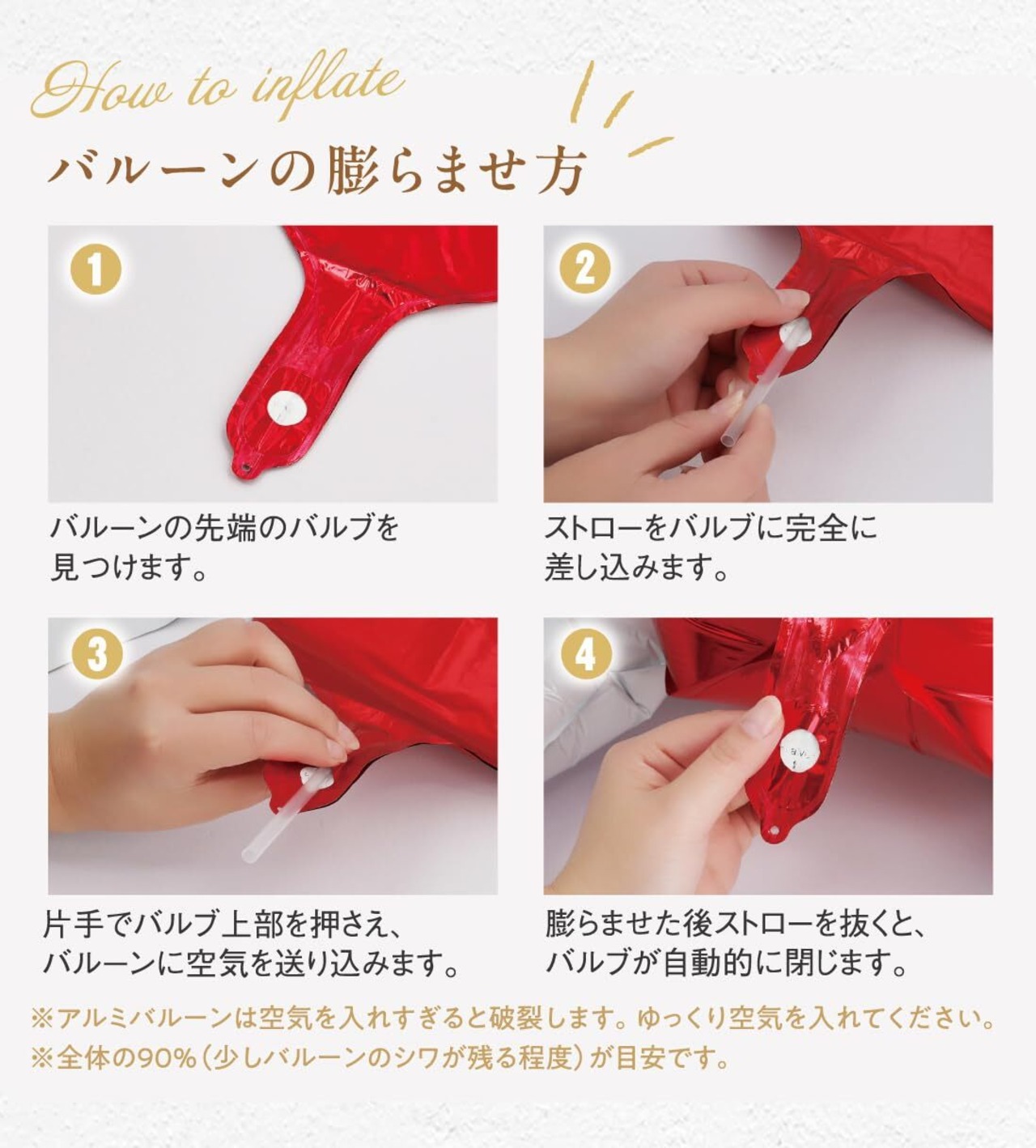 How to inflate

バルーンの膨らませ方

1

バルーンの先端のバルブを見つけます。

2

ストローをバルブに完全に差し込みます。

3

片手でバルブ上部を押さえ、バルーンに空気を送り込みます。

4

膨らませた後ストローを抜くと、バルブが自動的に閉じます。

※アルミバルーンは空気を入れすぎると破裂します。ゆっくり空気を入れてください。
※全体の90%（少しバルーンのシワが残る程度）が目安です。