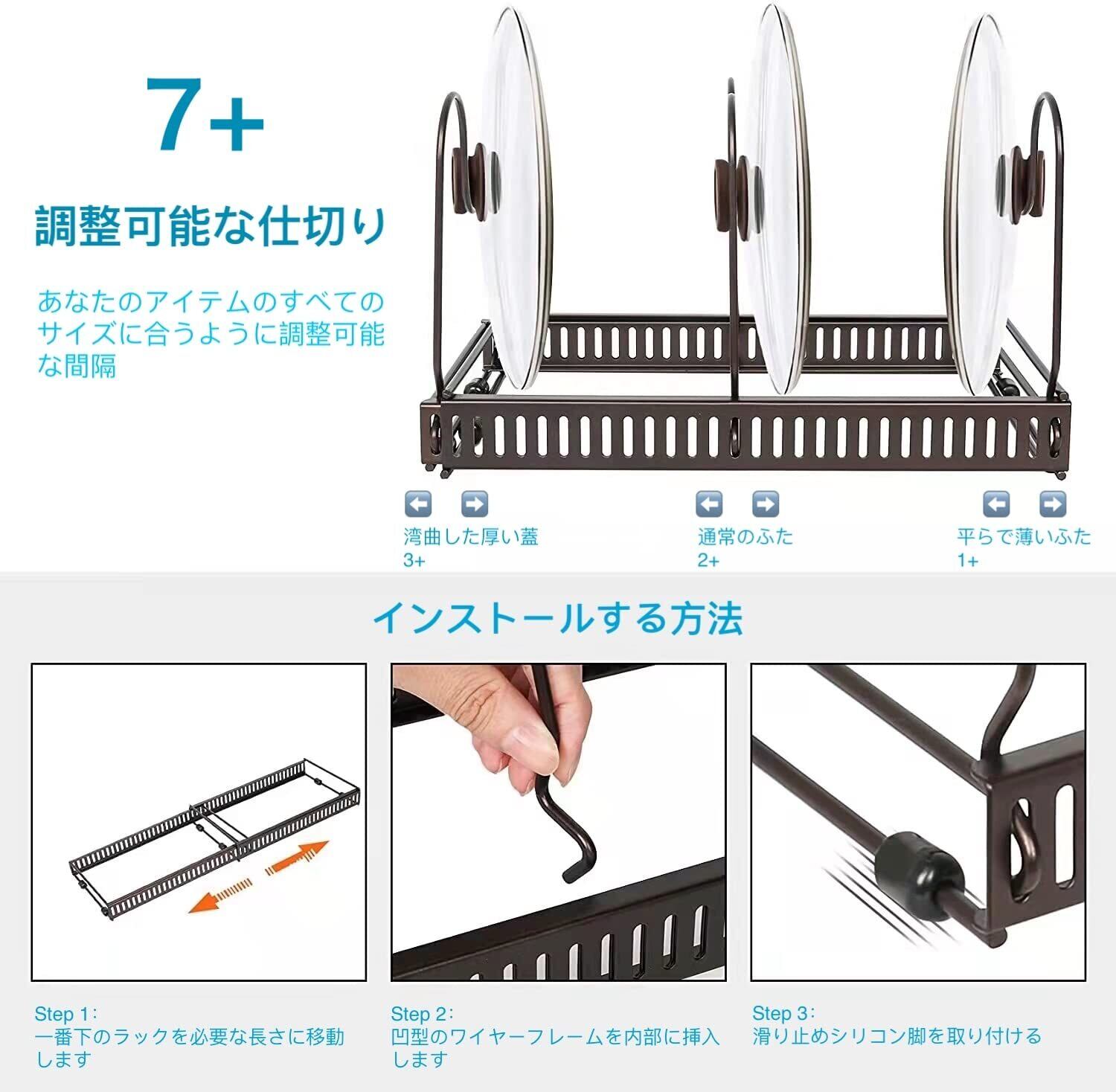 7+

調整可能な仕切り

あなたのアイテムのすべてのサイズに合うように調整可能な間隔

湾曲した厚い蓋
3+

通常のふた
2+

平らで薄いふた
1+

インストールする方法

Step 1:
一番下のラックを必要な長さに移動します

Step 2:
凹型のワイヤーフレームを内部に挿入します

Step 3:
滑り止めシリコン脚を取り付ける