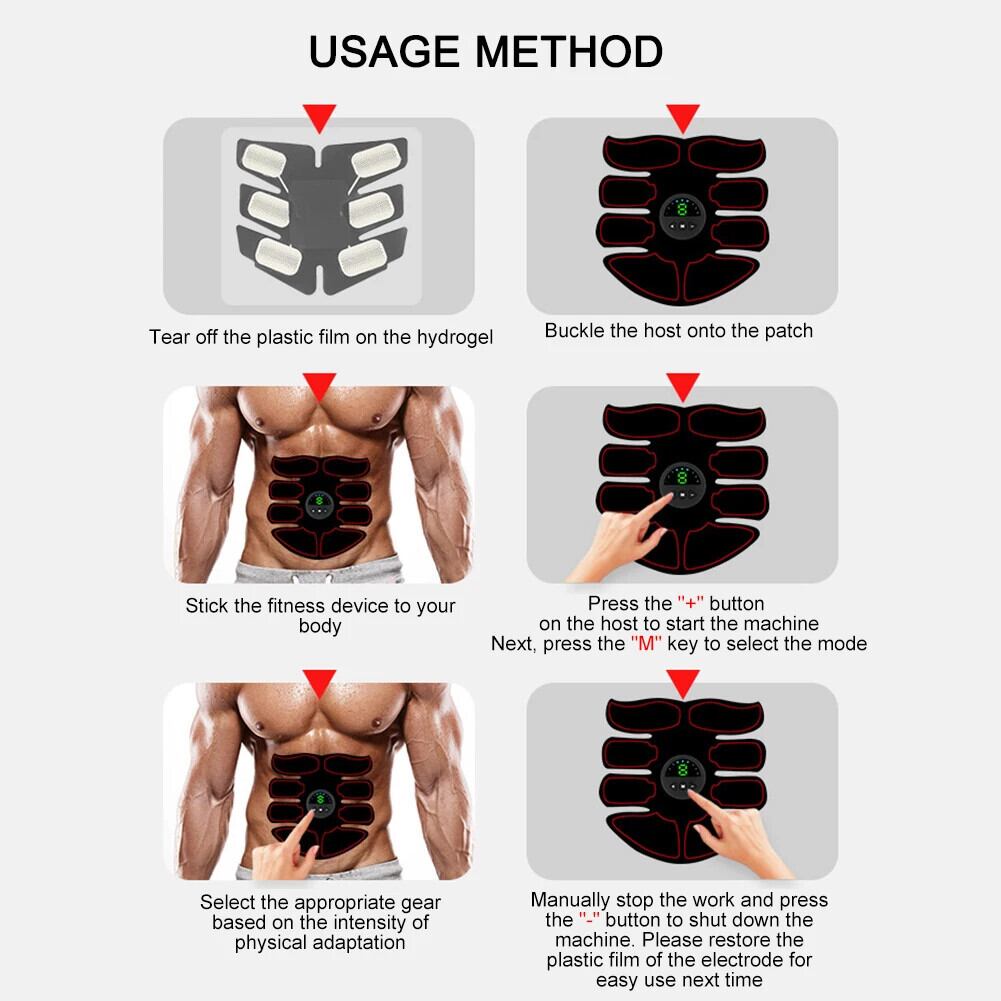 USAGE METHOD

Tear off the plastic film on the hydrogel

Buckle the host onto the patch

Stick the fitness device to your body

Press the "+" button on the host to start the machine Next, press the "M" key to select the mode

Select the appropriate gear based on the intensity of physical adaptation

Manually stop the work and press the "-" button to shut down the machine. Please restore the plastic film of the electrode for easy use next time