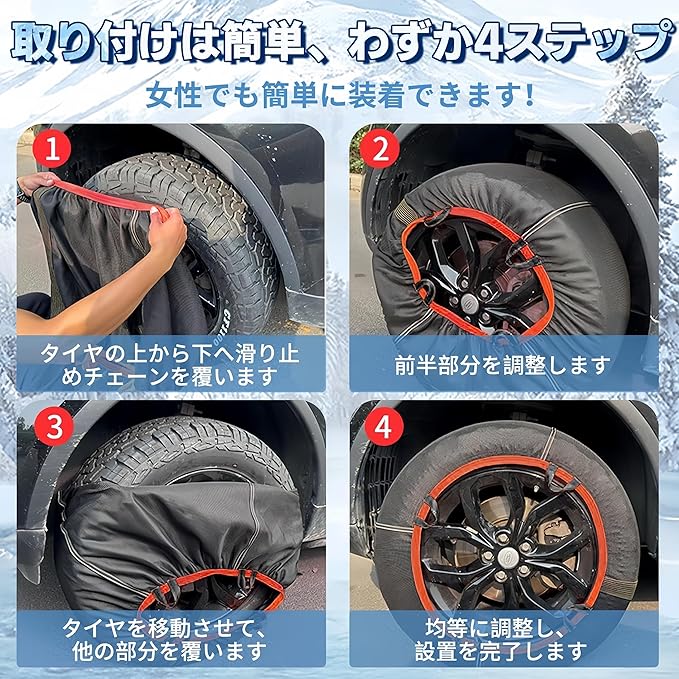 取り付けは簡単、わずか4ステップ

女性でも簡単に装着できます!

1

タイヤの上から下へ滑り止めチェーンを覆います

2

前半部分を調整します

3

タイヤを移動させて、他の部分を覆います

4

均等に調整し、設置を完了します