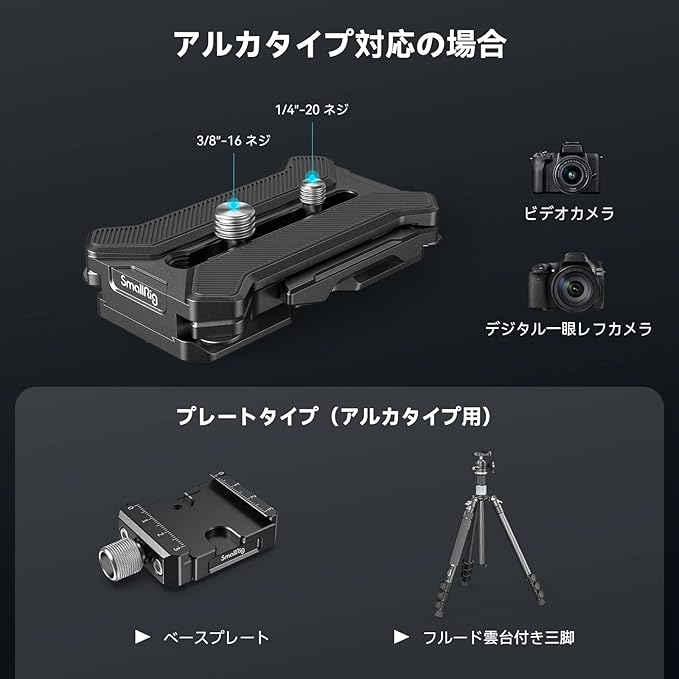 アルカタイプ対応の場合

1/4"-20 ネジ

3/8"-16 ネジ

SmallRig

ビデオカメラ

デジタル一眼レフカメラ

プレートタイプ（アルカタイプ用）

SmallRig

▶ ベースプレート

▶ フルード雲台付き三脚