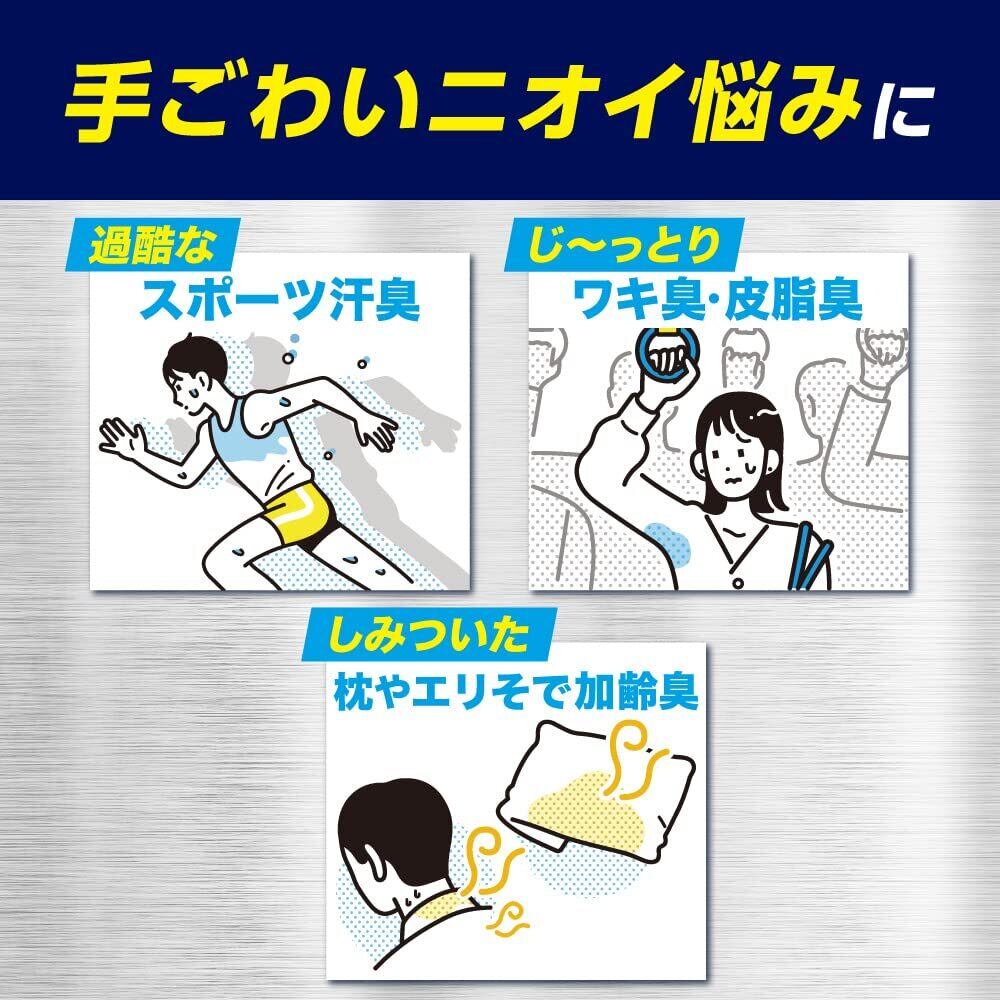 手ごわいニオイ悩みに

過酷な
スポーツ汗臭

じ〜っとり
ワキ臭・皮脂臭

しみついた
枕やエリそで加齢臭