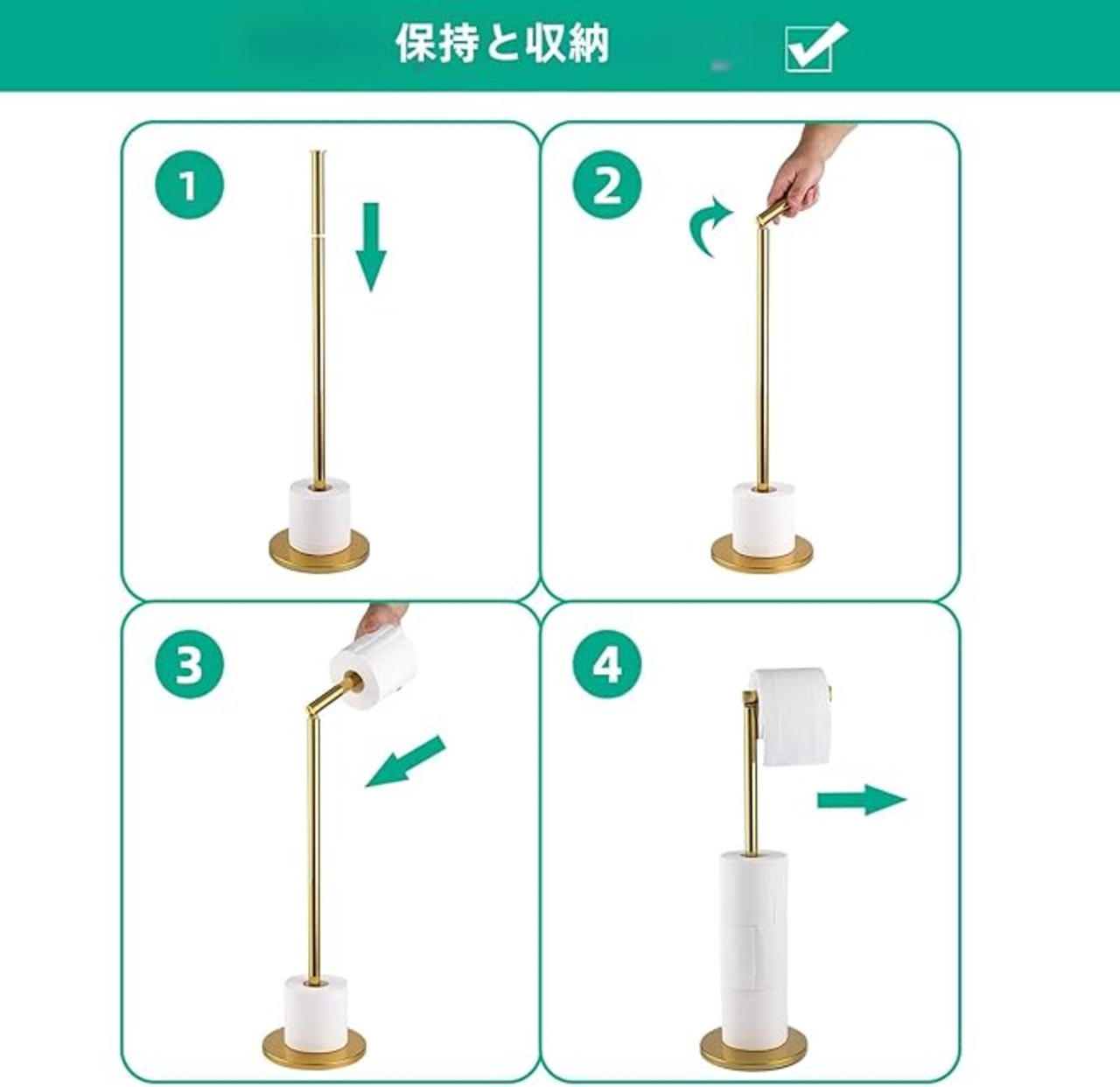 保持と収納

1

2

3

4