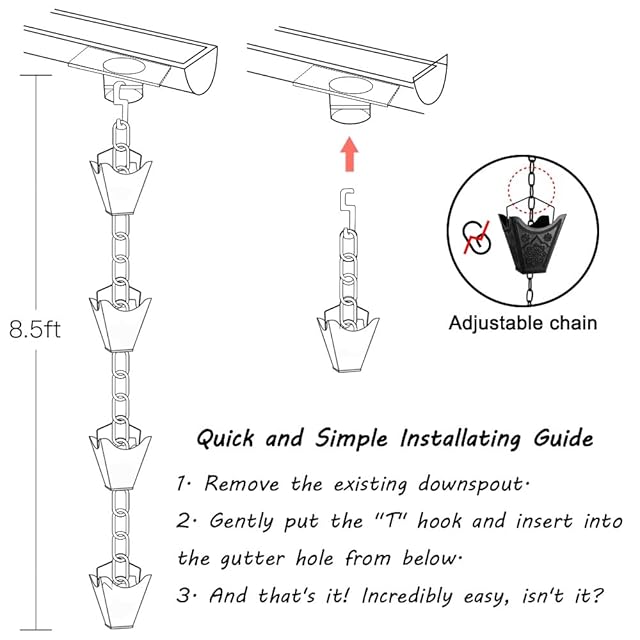 8.5ft

Adjustable chain

Quick and Simple Installating Guide

1· Remove the existing downspout·

2· Gently put the "T" hook and insert into the gutter hole from below·

3· And that's it! Incredibly easy, isn't it?