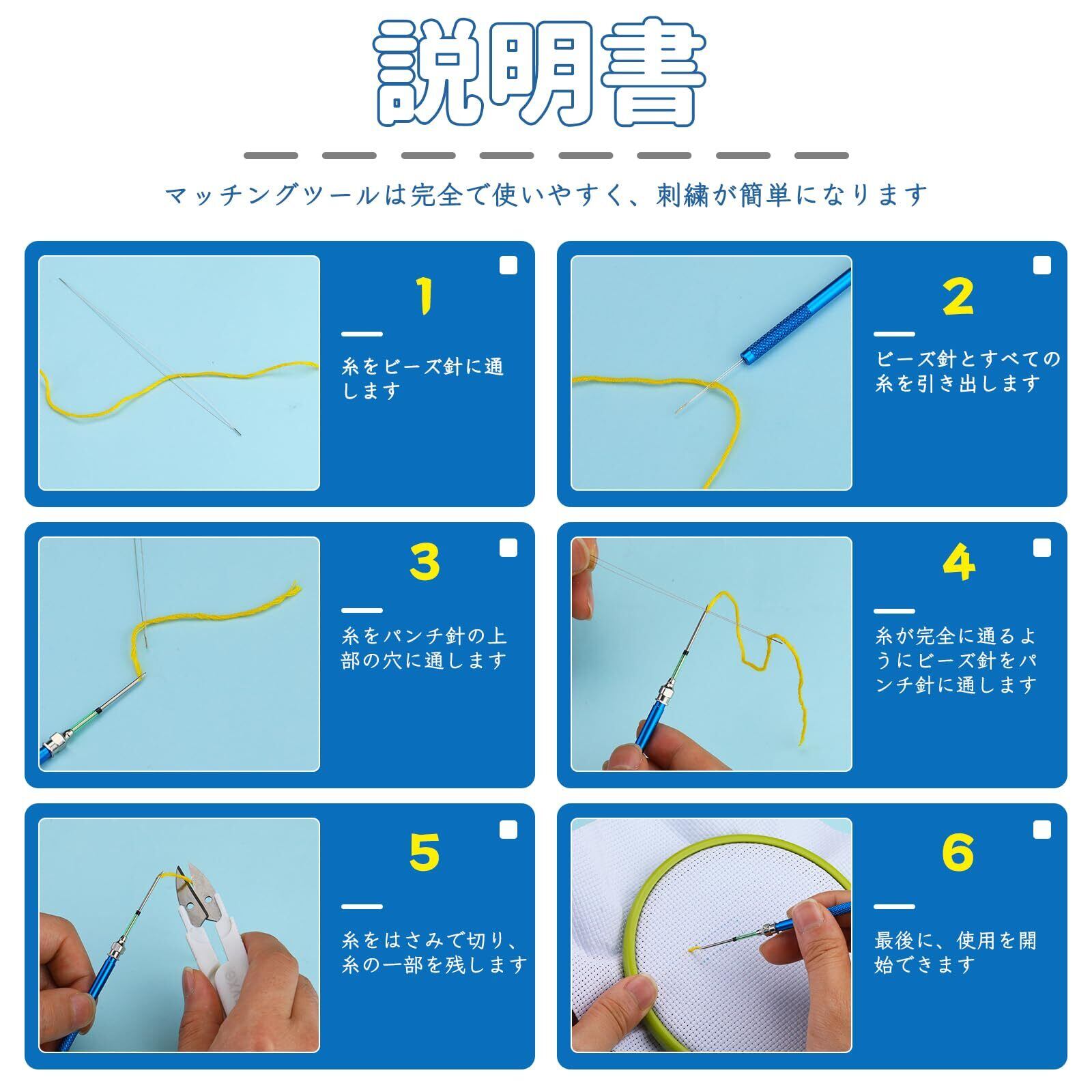 説明書

マッチングツールは完全で使いやすく、刺繍が簡単になります

1

糸をビーズ針に通します

2

ビーズ針とすべての糸を引き出します

3

糸をパンチ針の上部の穴に通します

4

糸が完全に通るようにビーズ針をパンチ針に通します

5

糸をはさみで切り、糸の一部を残します

6

最後に、使用を開始できます