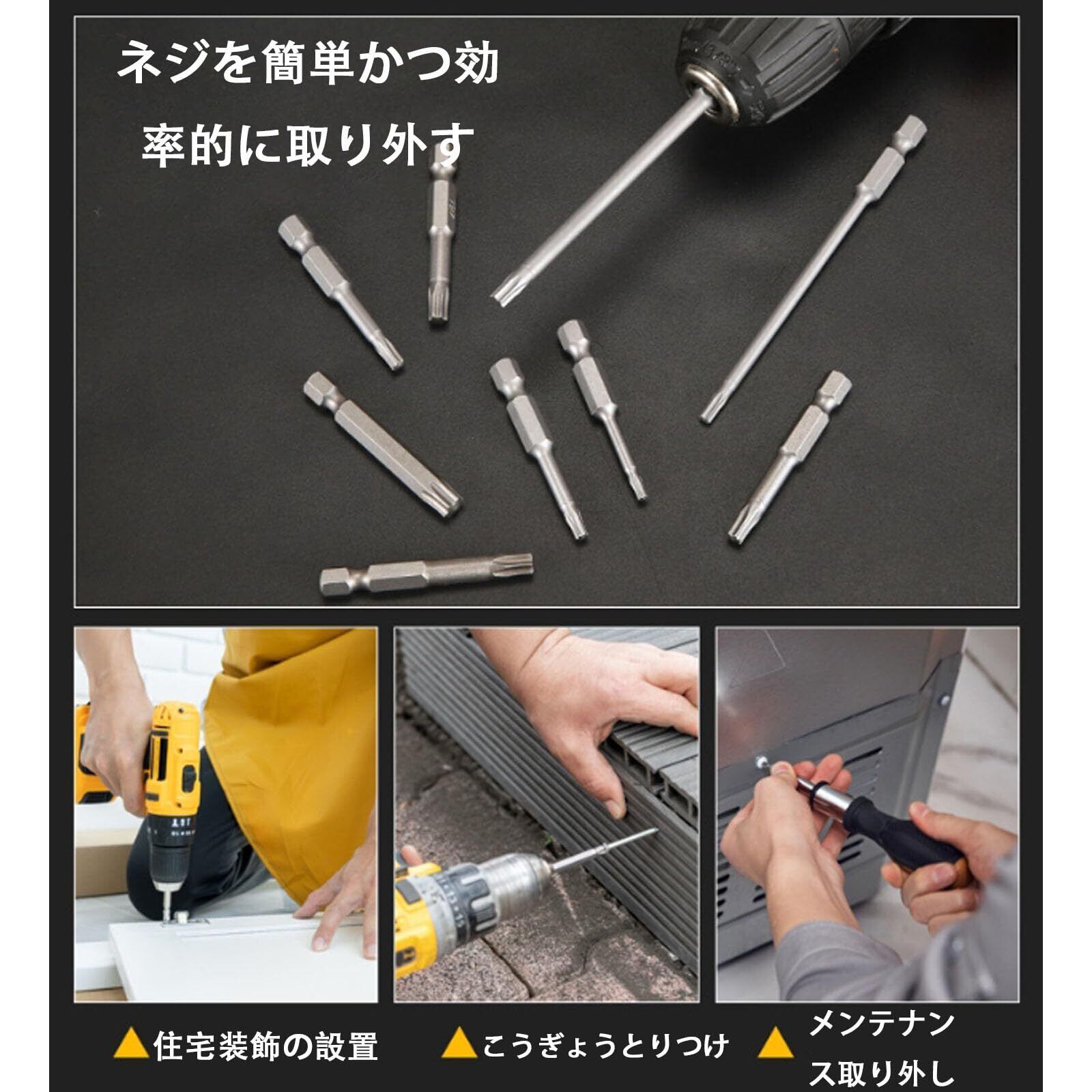 ネジを簡単かつ効率的に取り外す

▲住宅装飾の設置

▲こうぎょうとりつけ

▲メンテナンス取り外し