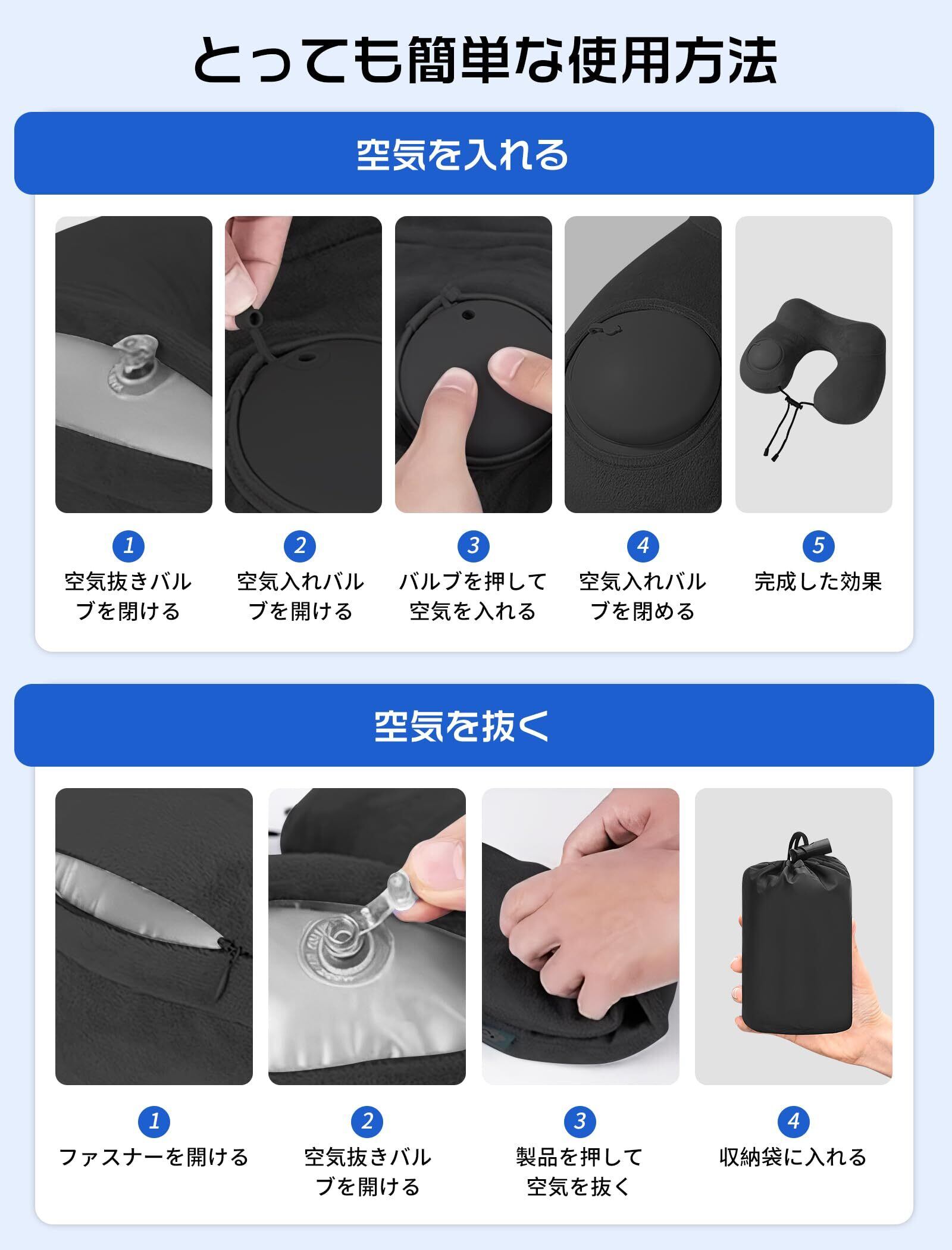 とっても簡単な使用方法

空気を入れる

1
空気抜きバルブを開ける

2
空気入れバルブを開ける

3
バルブを押して空気を入れる

4
空気入れバルブを閉める

5
完成した効果

空気を抜く

1
ファスナーを開ける

2
空気抜きバルブを開ける

3
製品を押して空気を抜く

4
収納袋に入れる