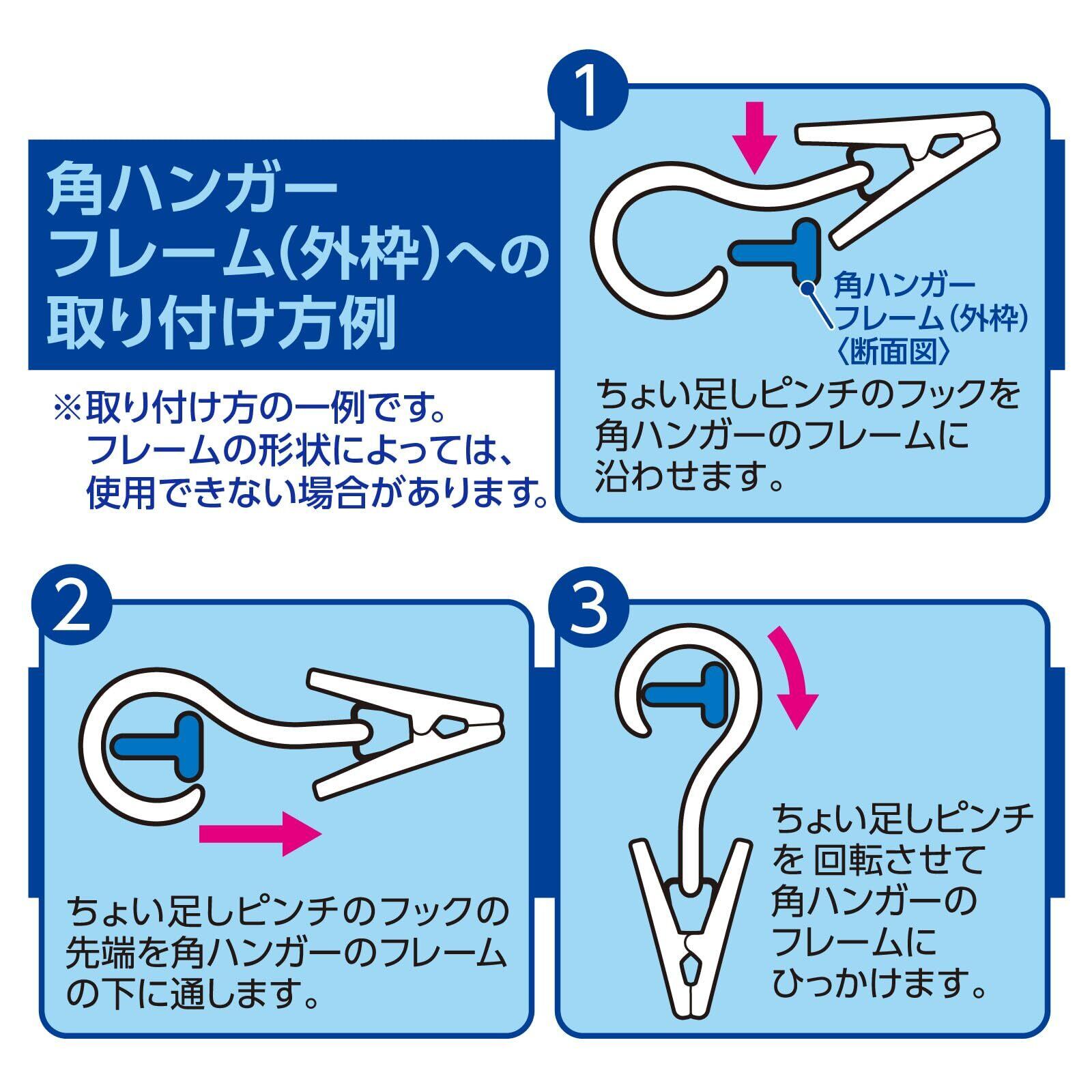 角ハンガー
フレーム(外枠)への
取り付け方例

※取り付け方の一例です。
フレームの形状によっては、
使用できない場合があります。

1

角ハンガー
フレーム(外枠)
〈断面図〉

ちょい足しピンチのフックを
角ハンガーのフレームに
沿わせます。

2

ちょい足しピンチのフックの
先端を角ハンガーのフレーム
の下に通します。

3

ちょい足しピンチ
を 回転させて
角ハンガーの
フレームに
ひっかけます。