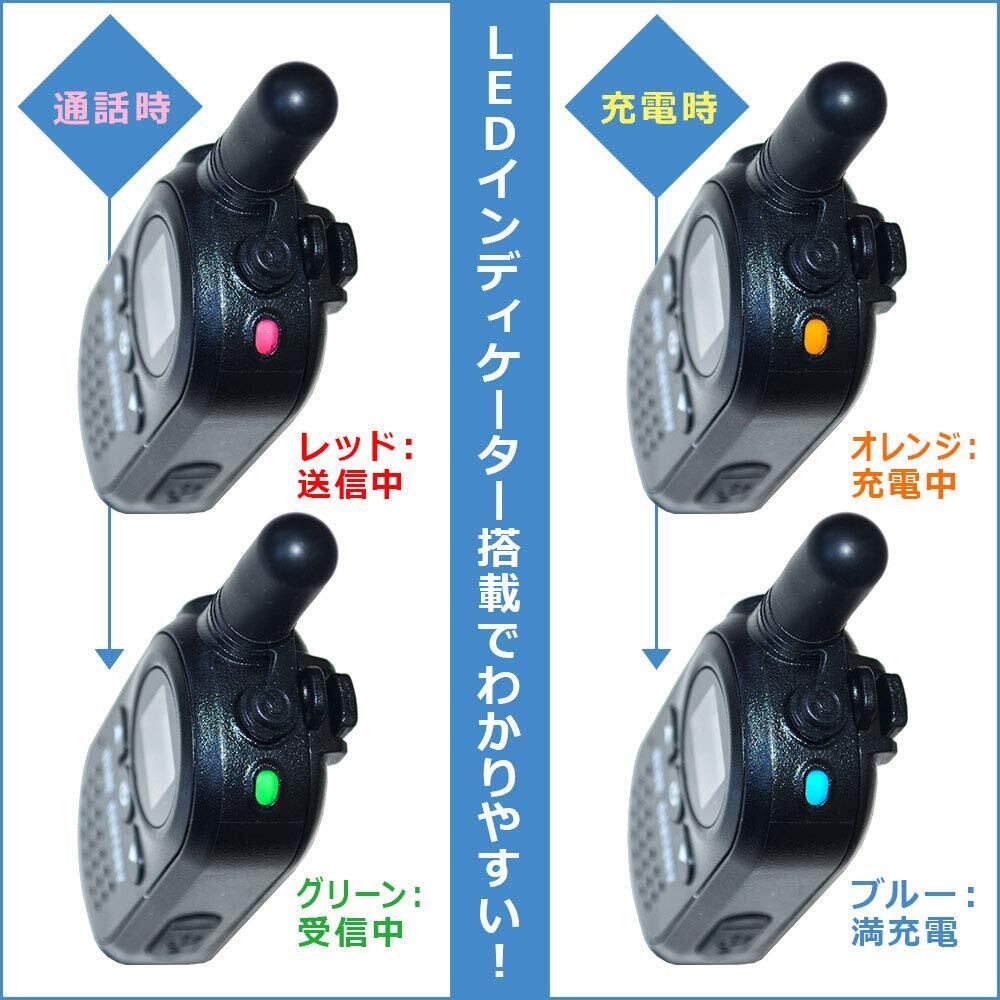 通話時

レッド:
送信中

グリーン:
受信中

LEDインディケーター搭載でわかりやすい!

充電時

オレンジ:
充電中

ブルー:
満充電