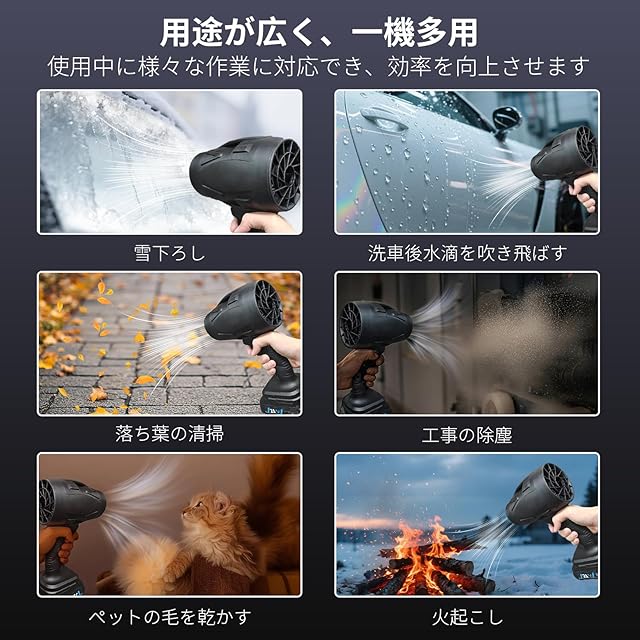 用途が広く、一機多用
使用中に様々な作業に対応でき、効率を向上させます

雪下ろし

洗車後水滴を吹き飛ばす

落ち葉の清掃

工事の除塵

ペットの毛を乾かす

火起こし