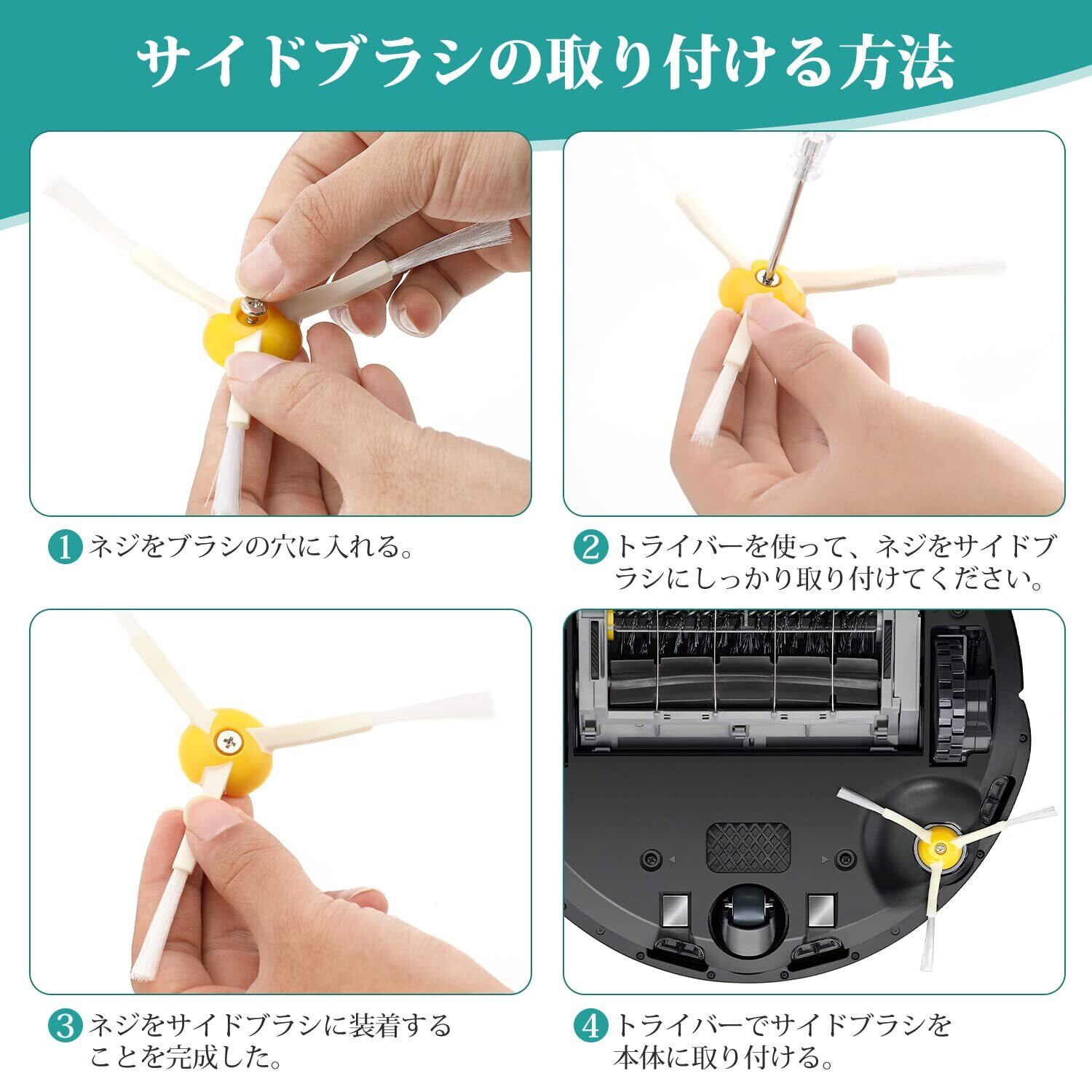 サイドブラシの取り付ける方法

1 ネジをブラシの穴に入れる。

2 トライバーを使って、ネジをサイドブラシにしっかり取り付けてください。

3 ネジをサイドブラシに装着することを完成した。

4 トライバーでサイドブラシを本体に取り付ける。