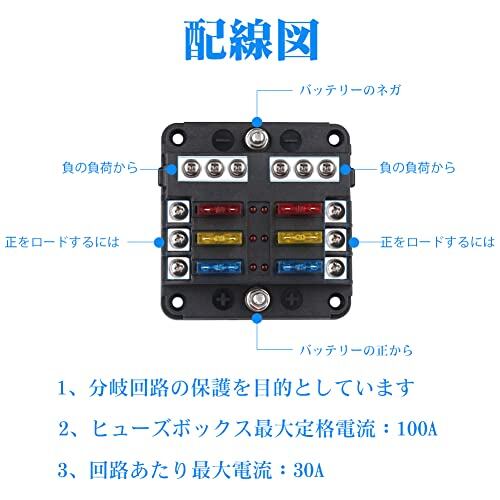 配線図

バッテリーのネガ

負の負荷から

負の負荷から

正をロードするには

正をロードするには

バッテリーの正から

1、分岐回路の保護を目的としています

2、ヒューズボックス最大定格電流：100A

3、回路あたり最大電流：30A